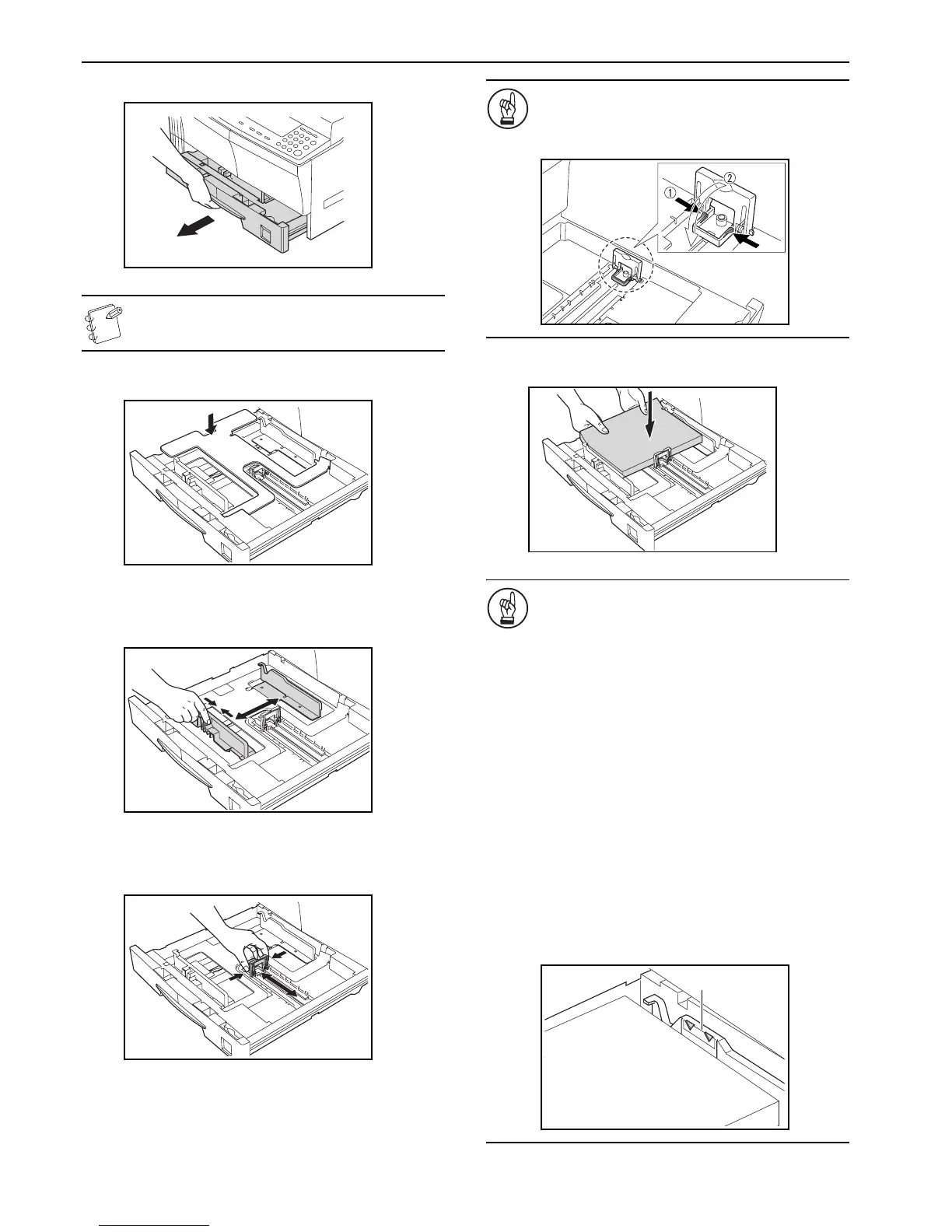 ①
②