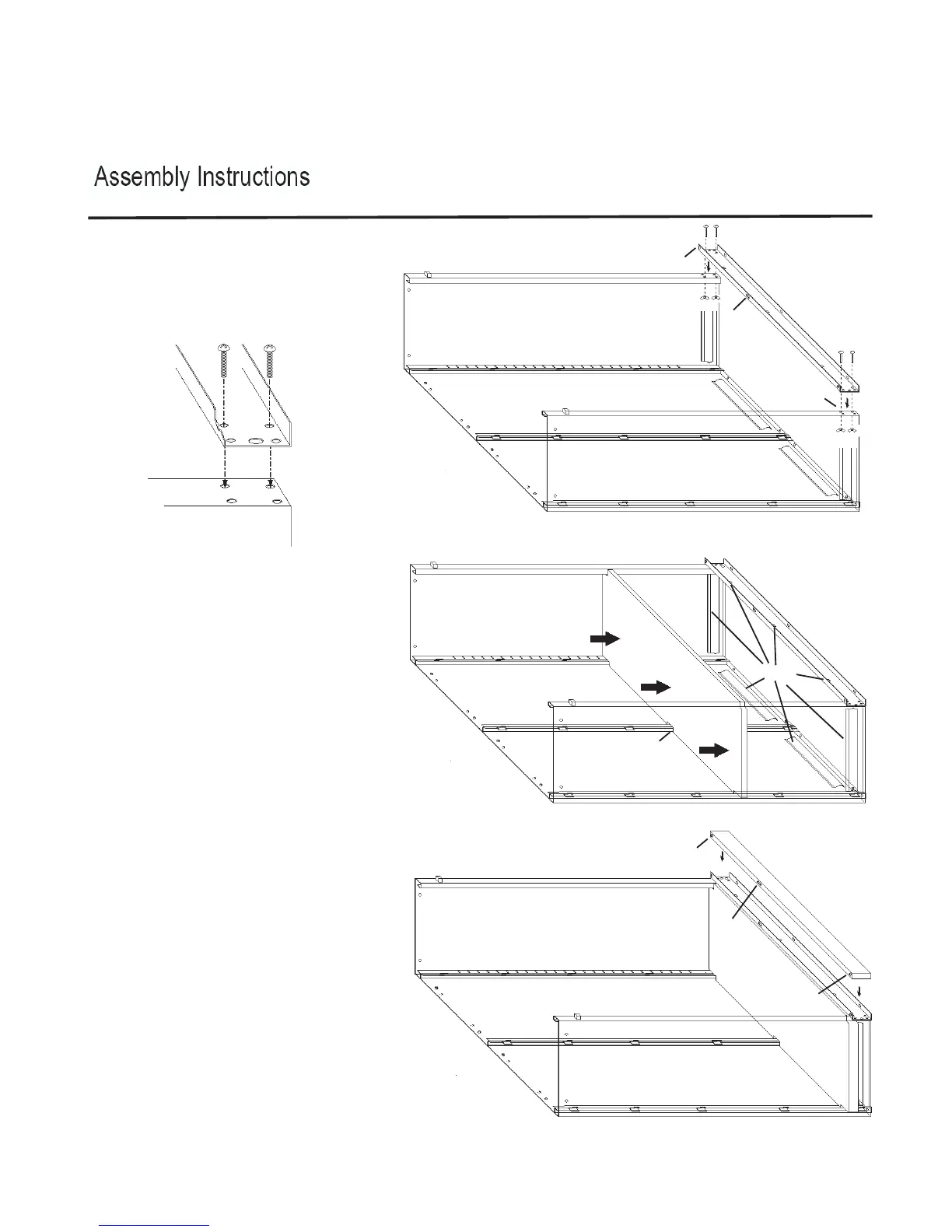 Assembly Instructions