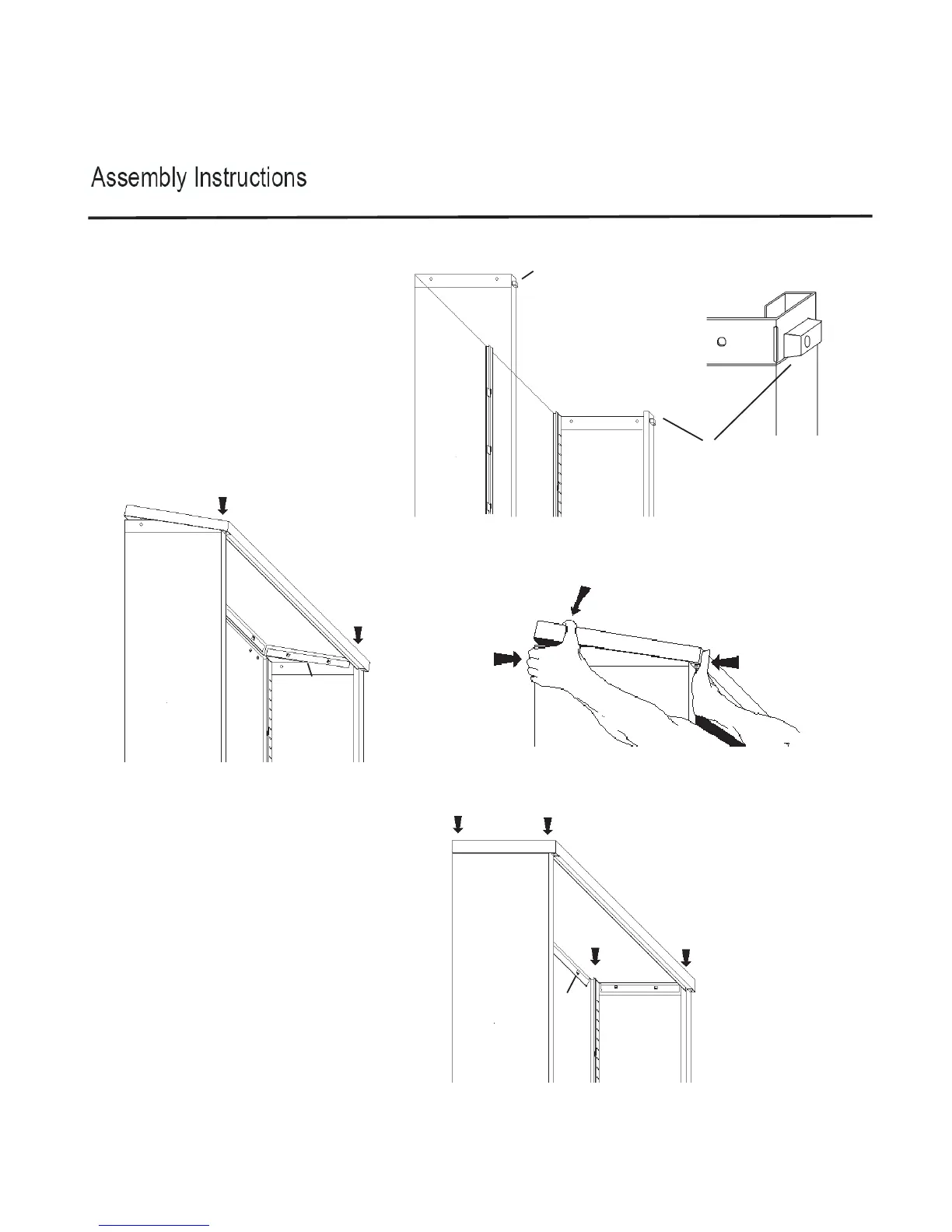 Assembly Instructions