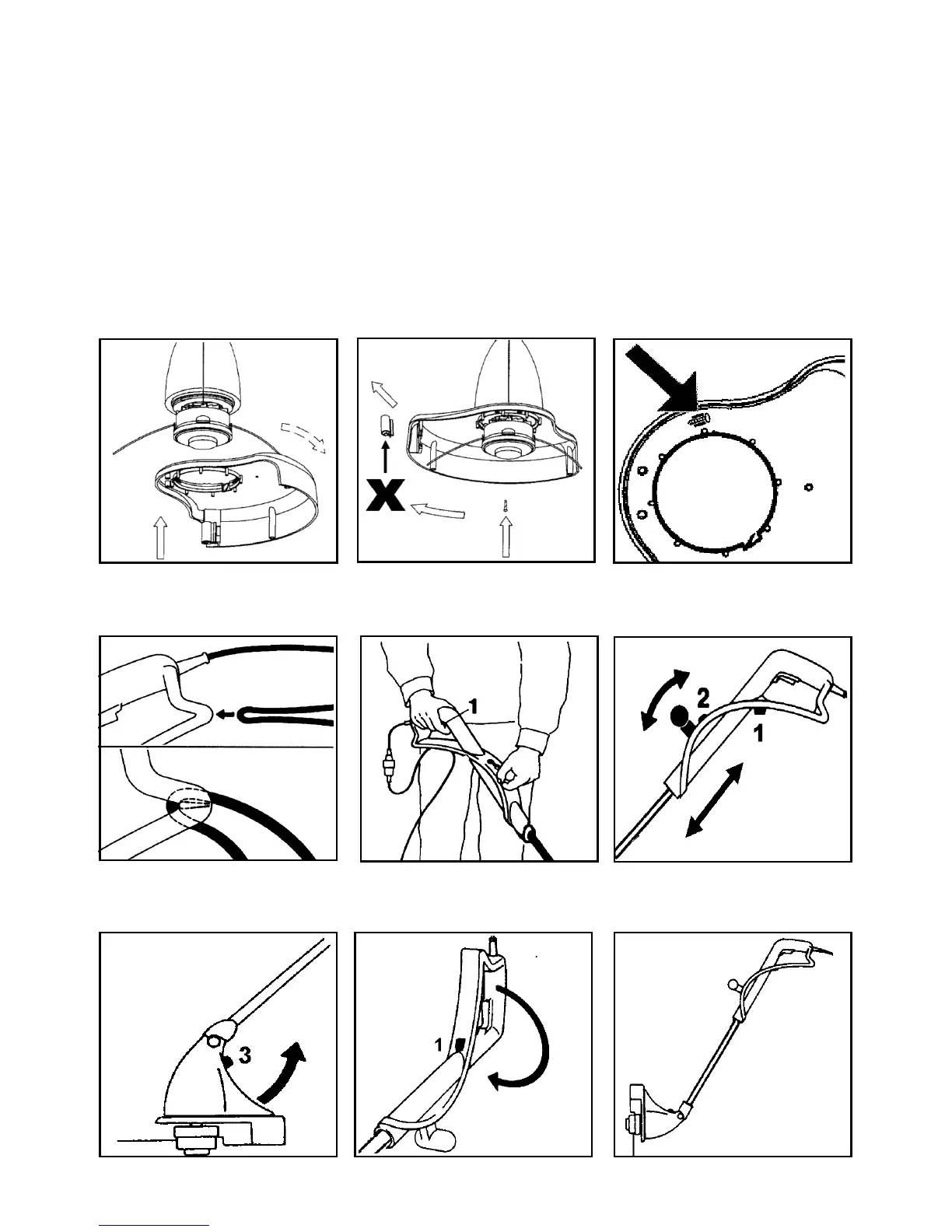 X

1

2

1

3

1