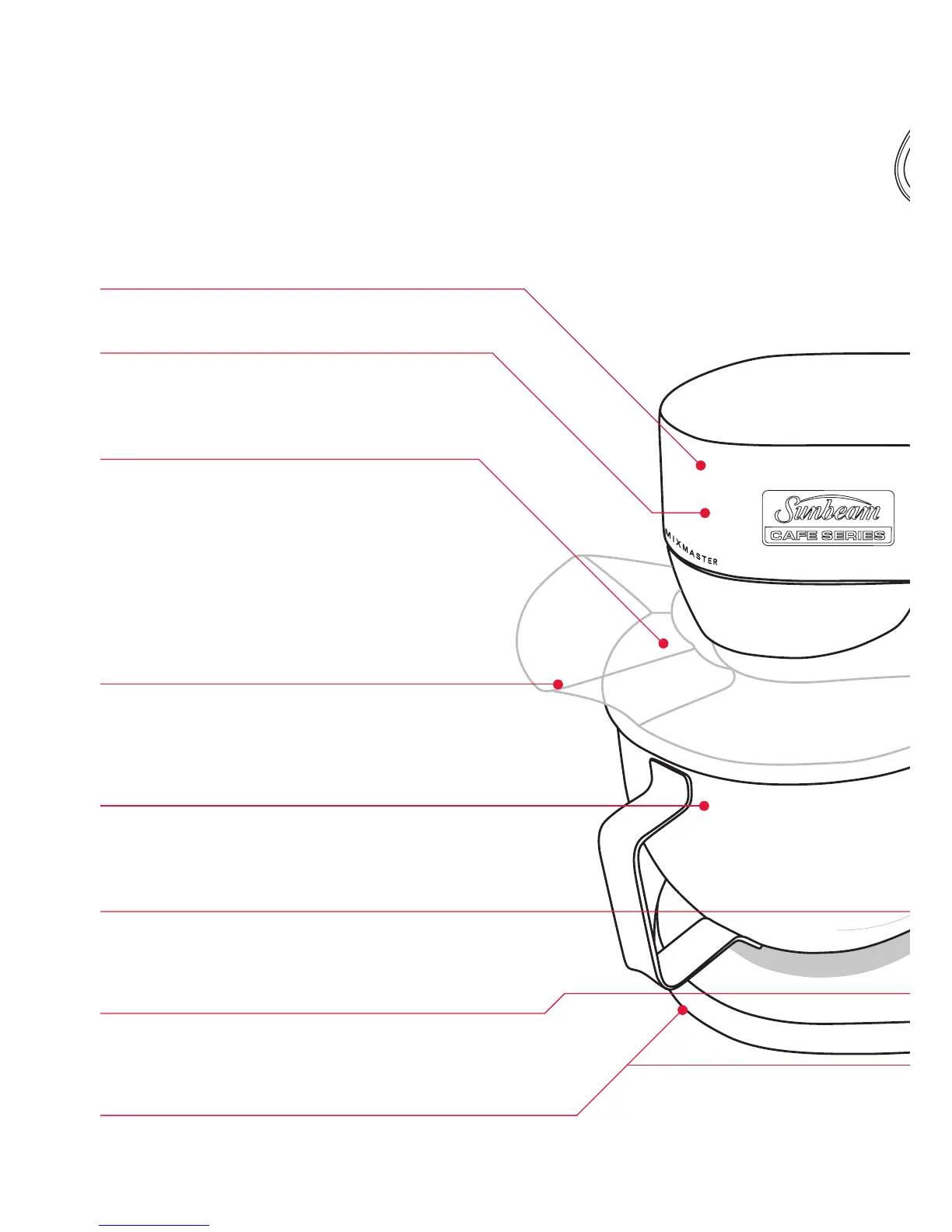 Sunbeam
CAFE SERIES
MIXMASTER