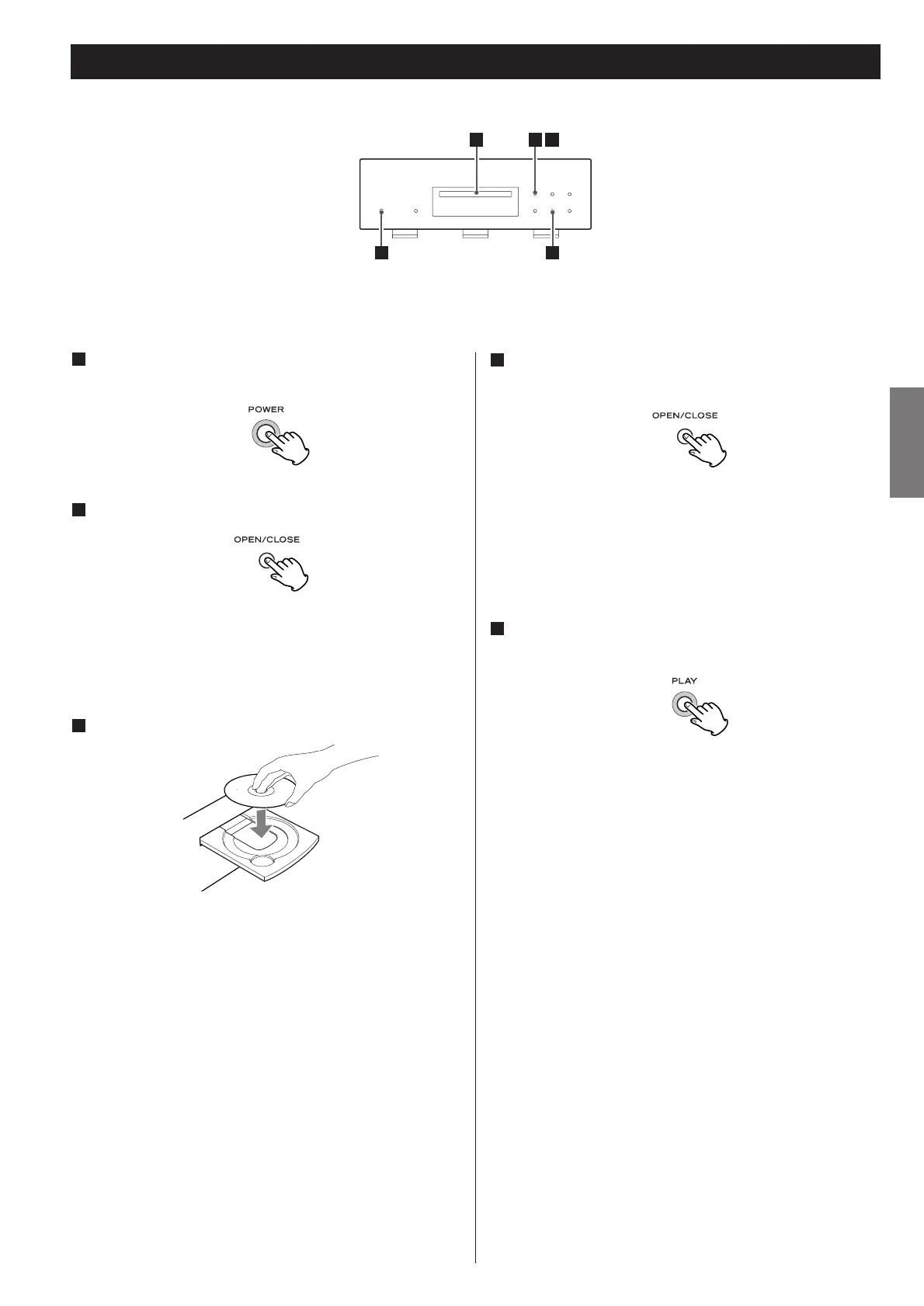 POWER

OPEN/CLOSE

OPEN/CLOSE

PLAY