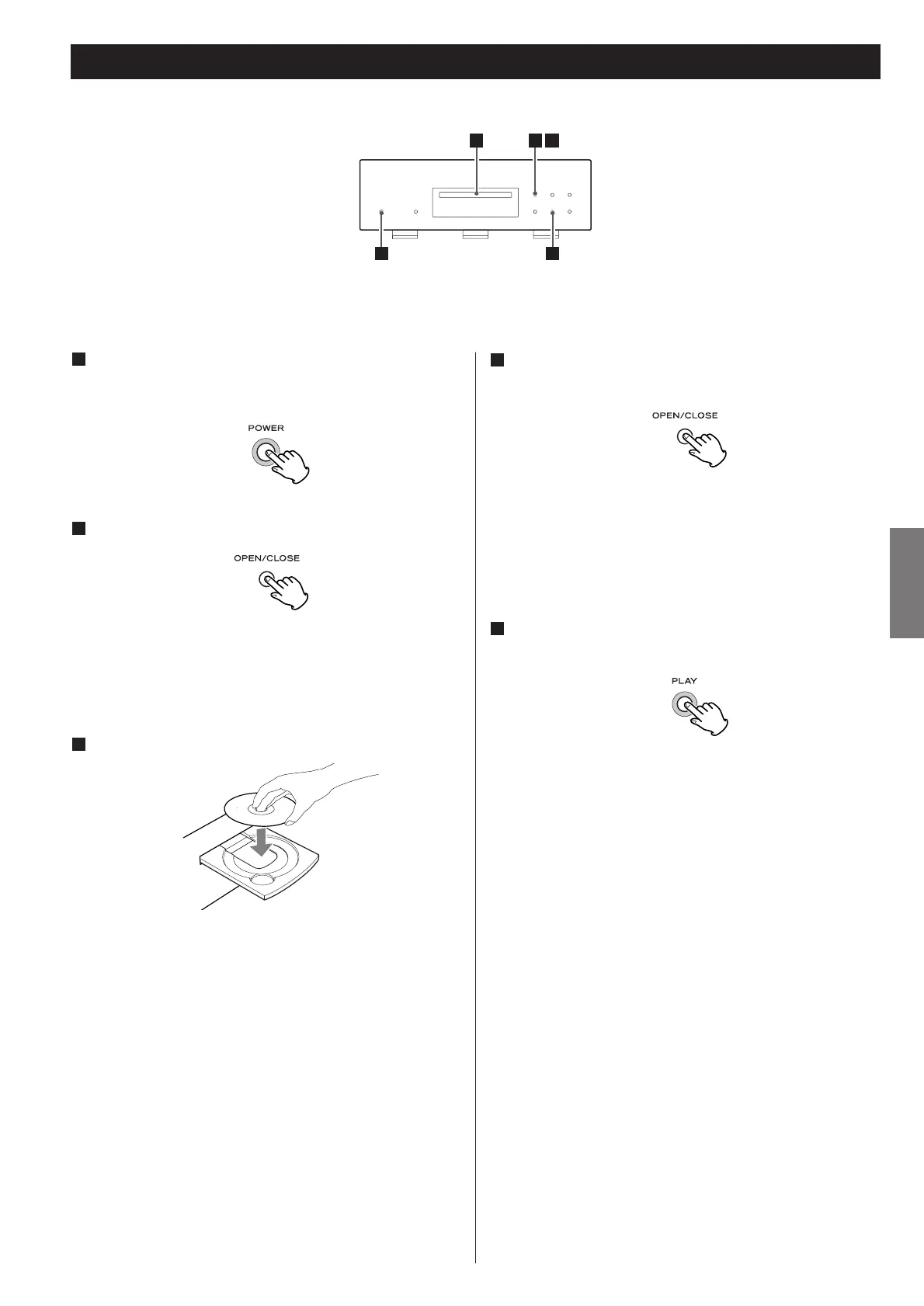 POWER

OPEN/CLOSE

OPEN/CLOSE

PLAY