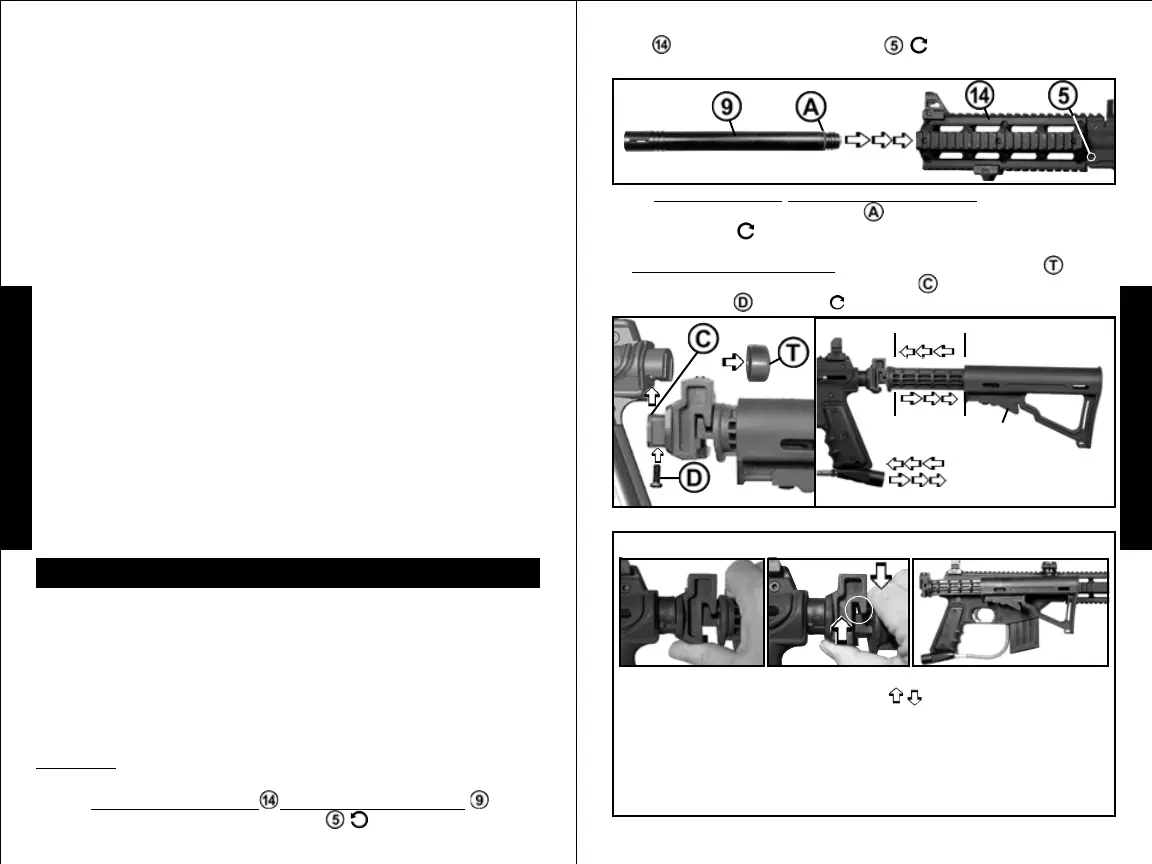 ⑭ ⑤

9 A 14 5

Ⓐ

Ⓣ
Ⓒ
Ⓓ

C T

D

⑭ ⑨
⑤