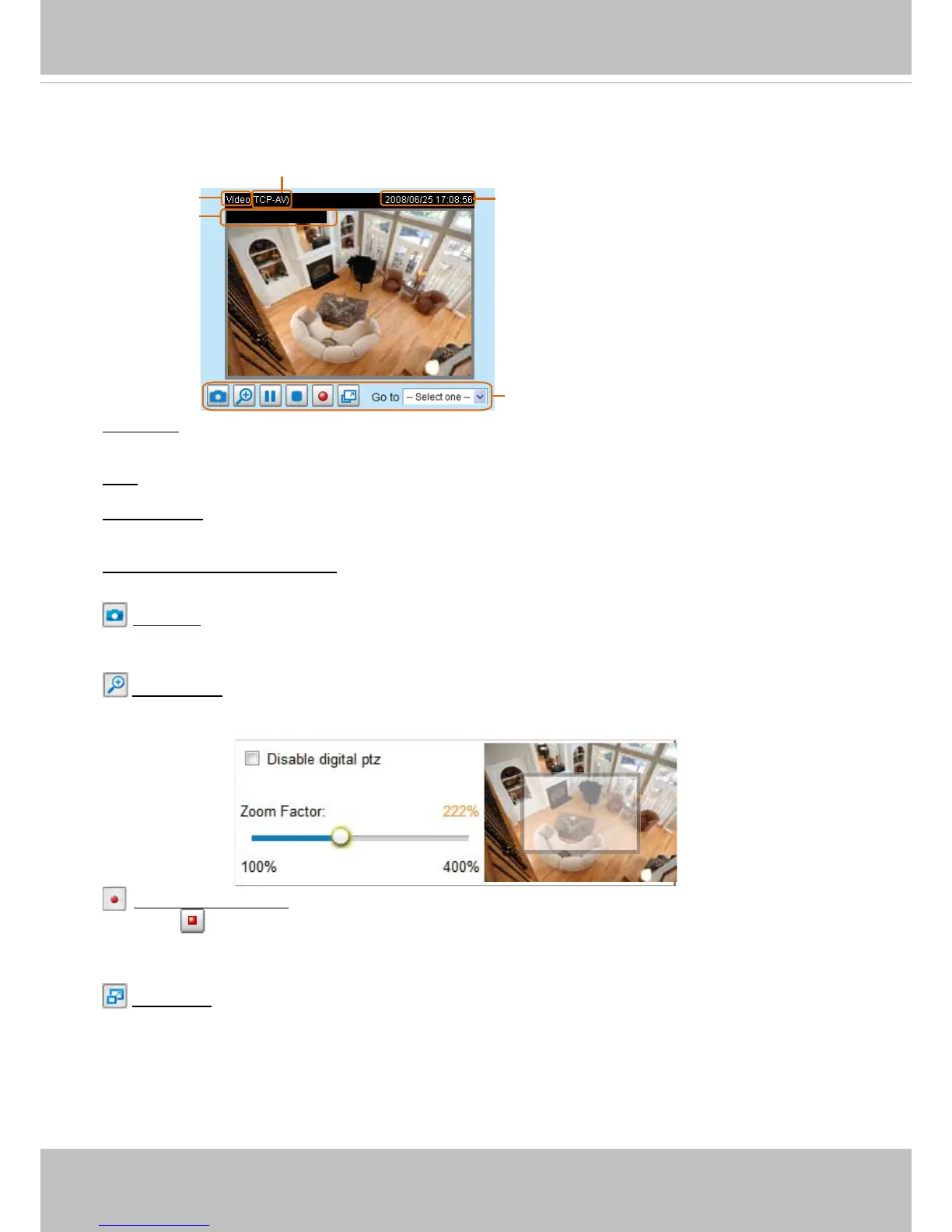 Video TCP-AV) 2008/06/25 17:08:56

Go to -- Select one --

Disable digital ptz

Zoom Factor: 222%

100% 400%