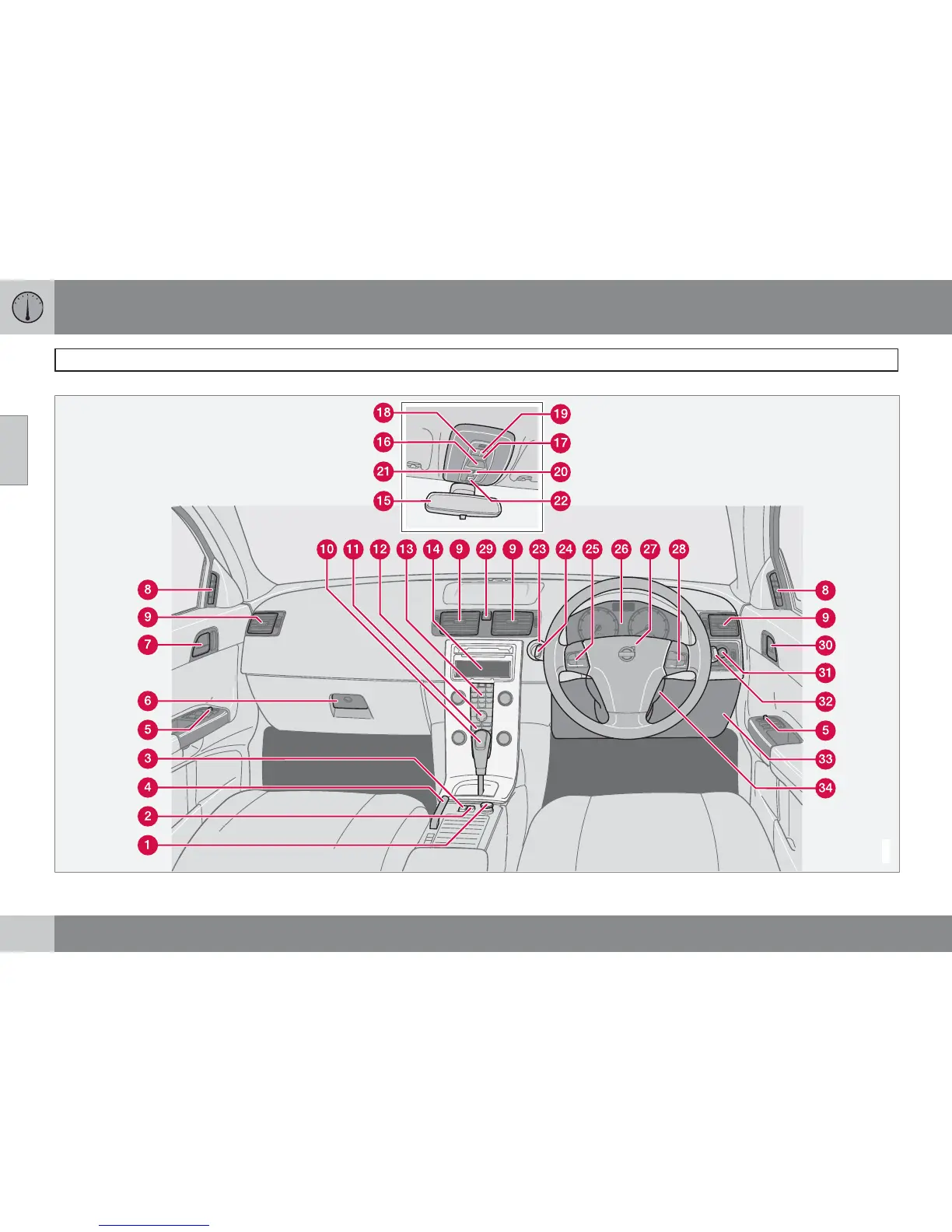 18 19 16 17 21 20 15 22

10 11 12 13 14 9 29 9 23 24 25 26 27 28

8
9
7
6
5
3
4
2
1

8
9
30
31
32
5
33
34