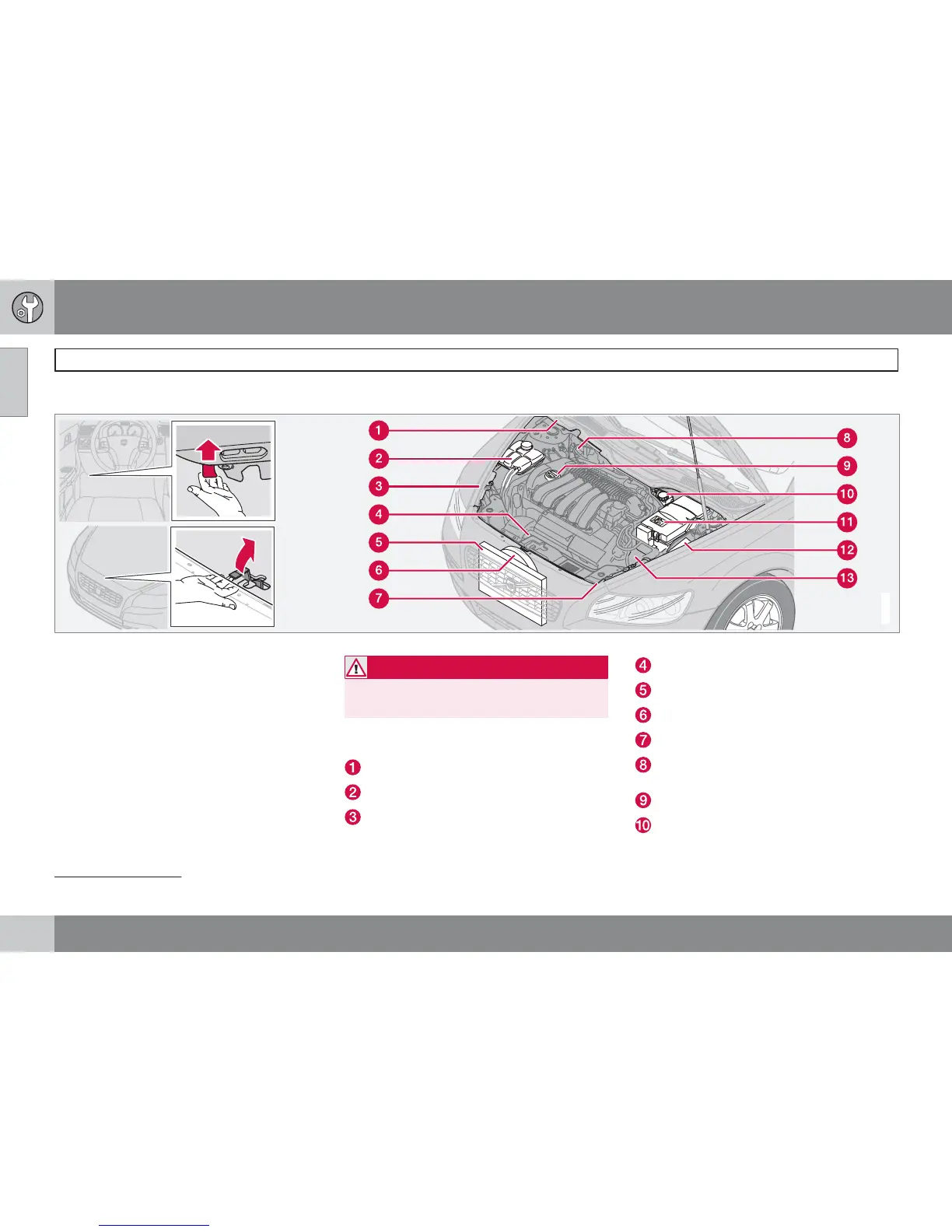 1
2
3
4
5
6
7
8
9
10
11
12
13

4
5
6
7
8
9
10
1
2
3