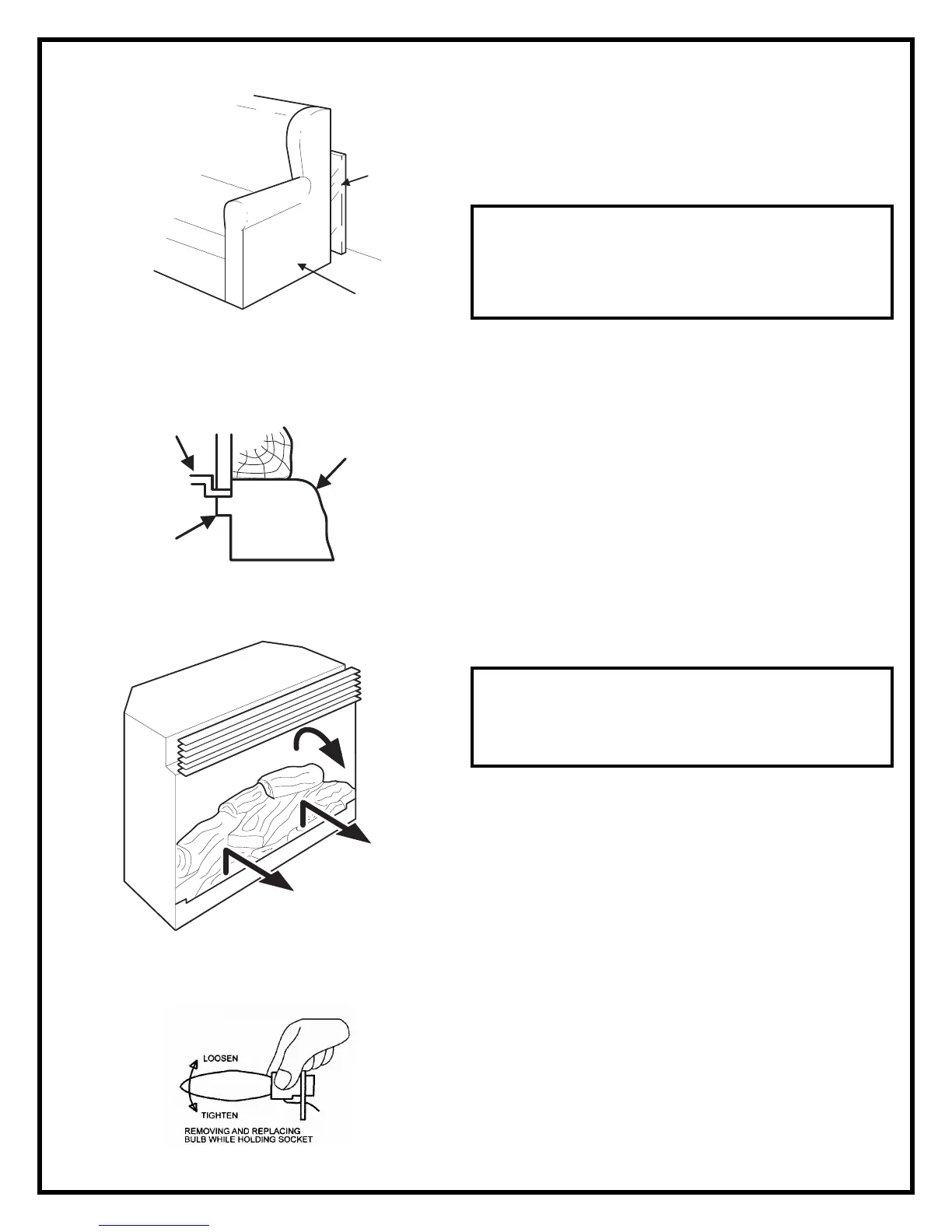 LOOSEN

TIGHTEN

REMOVING AND REPLACING BULB WHILE HOLDING SOCKET