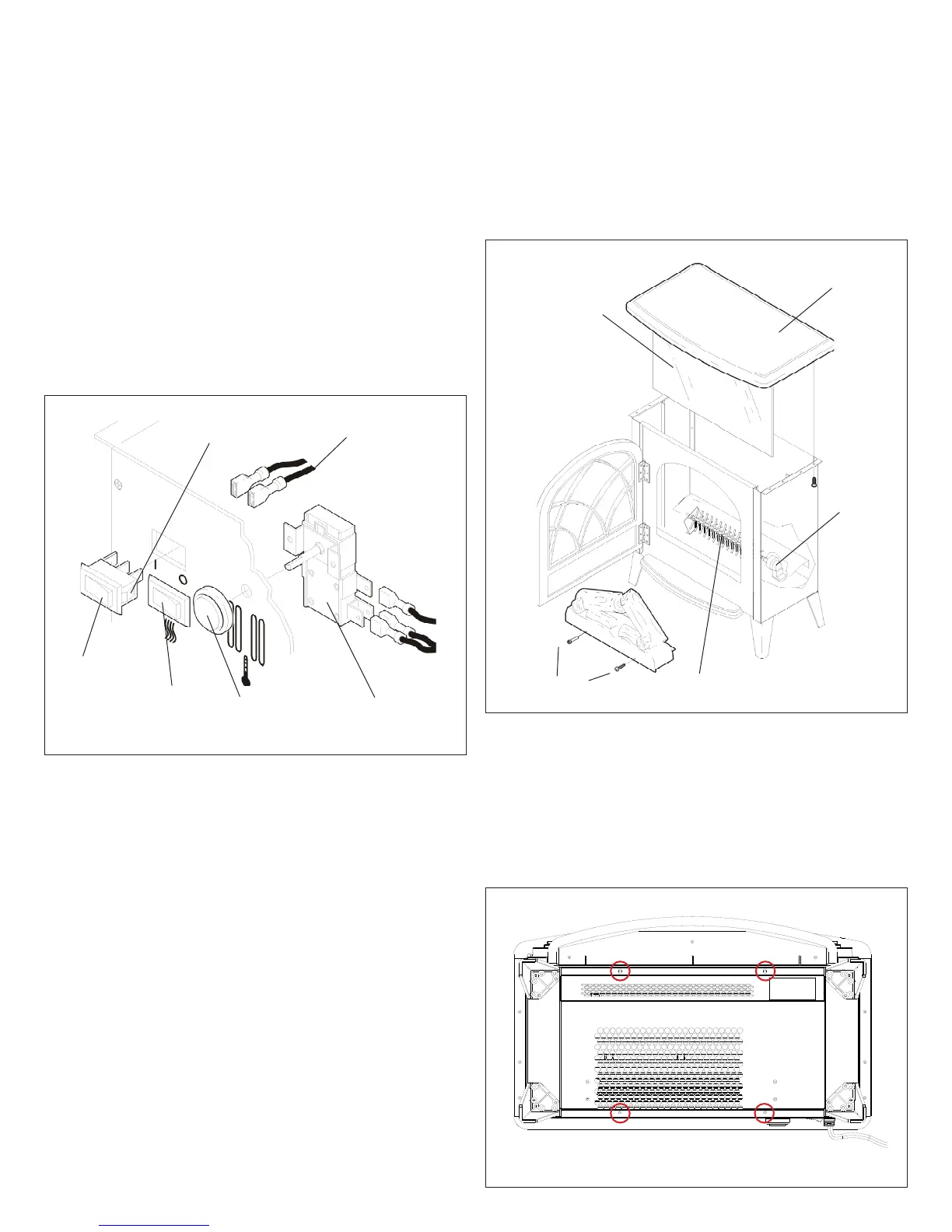 I

O