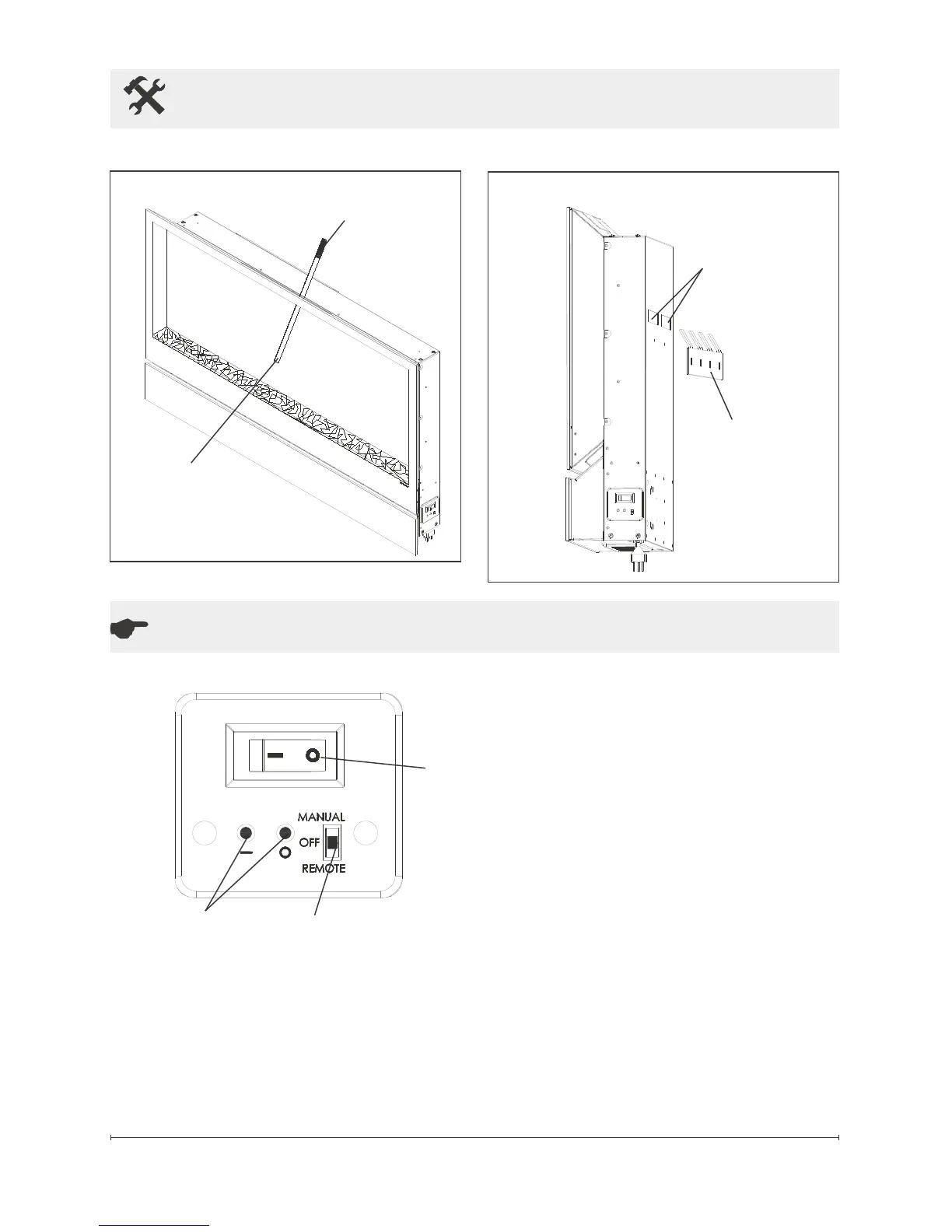 MANUAL
OFF
REMOTE