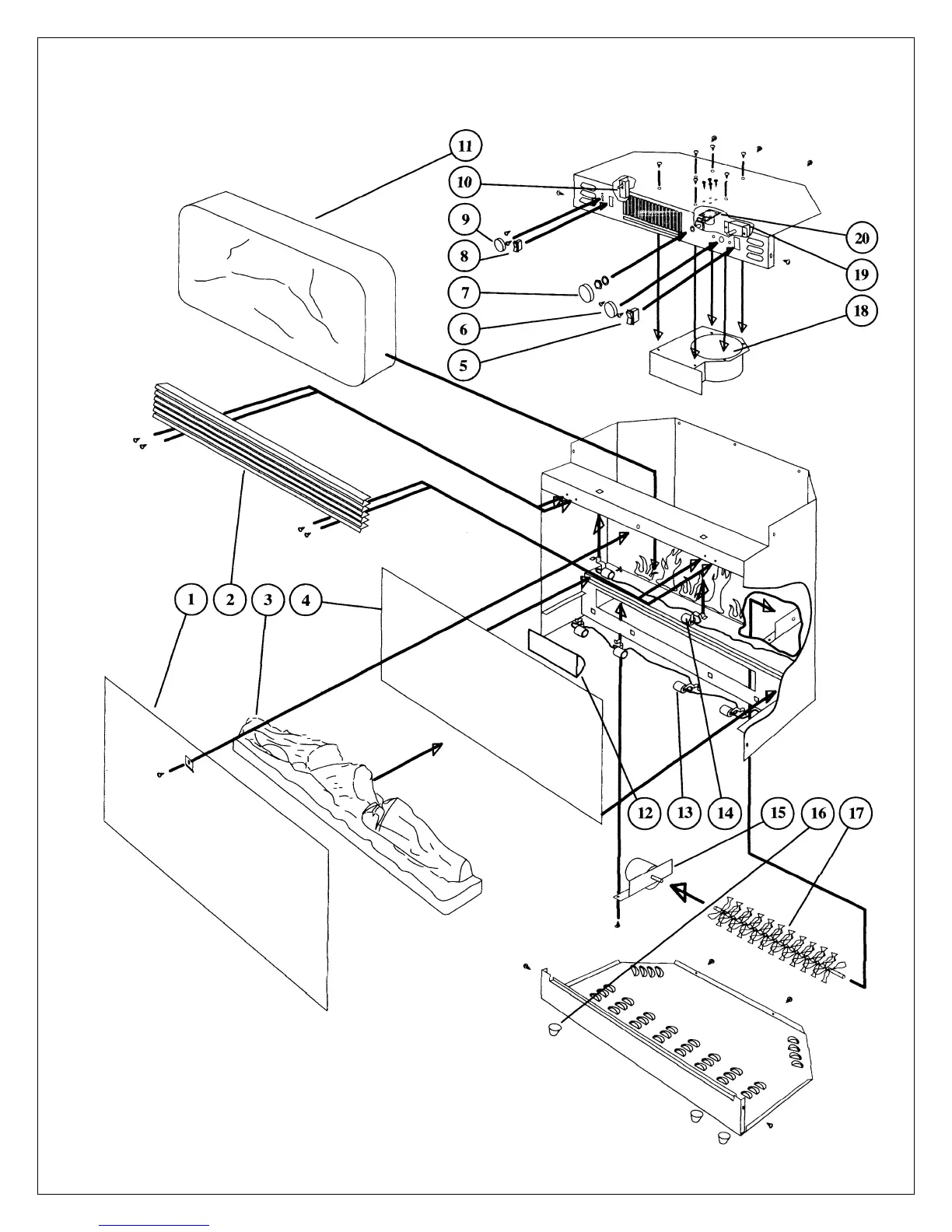 11
10
9
8
7
6
5
20
19
18
1
2
3
4
12
13
14
15
16
17