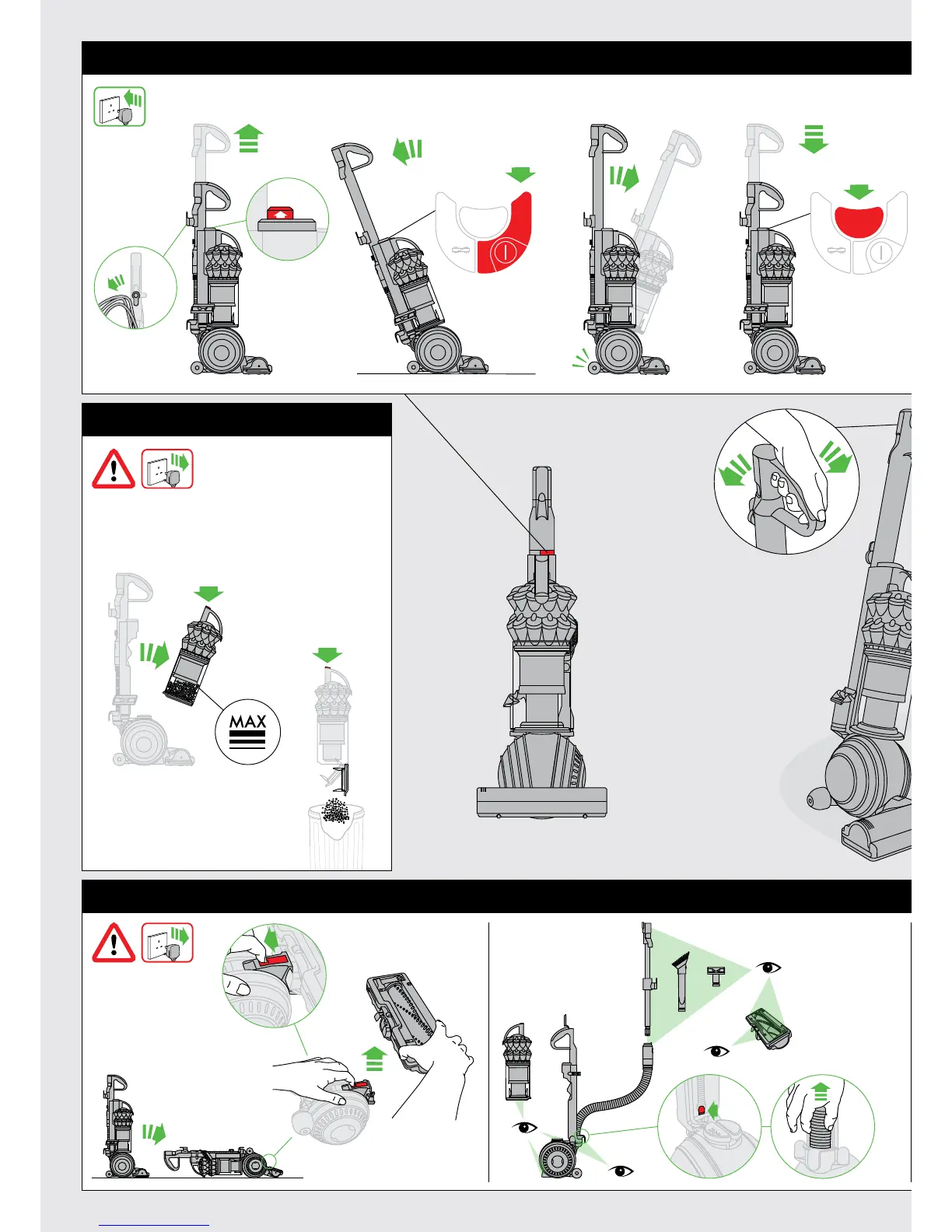 MAX