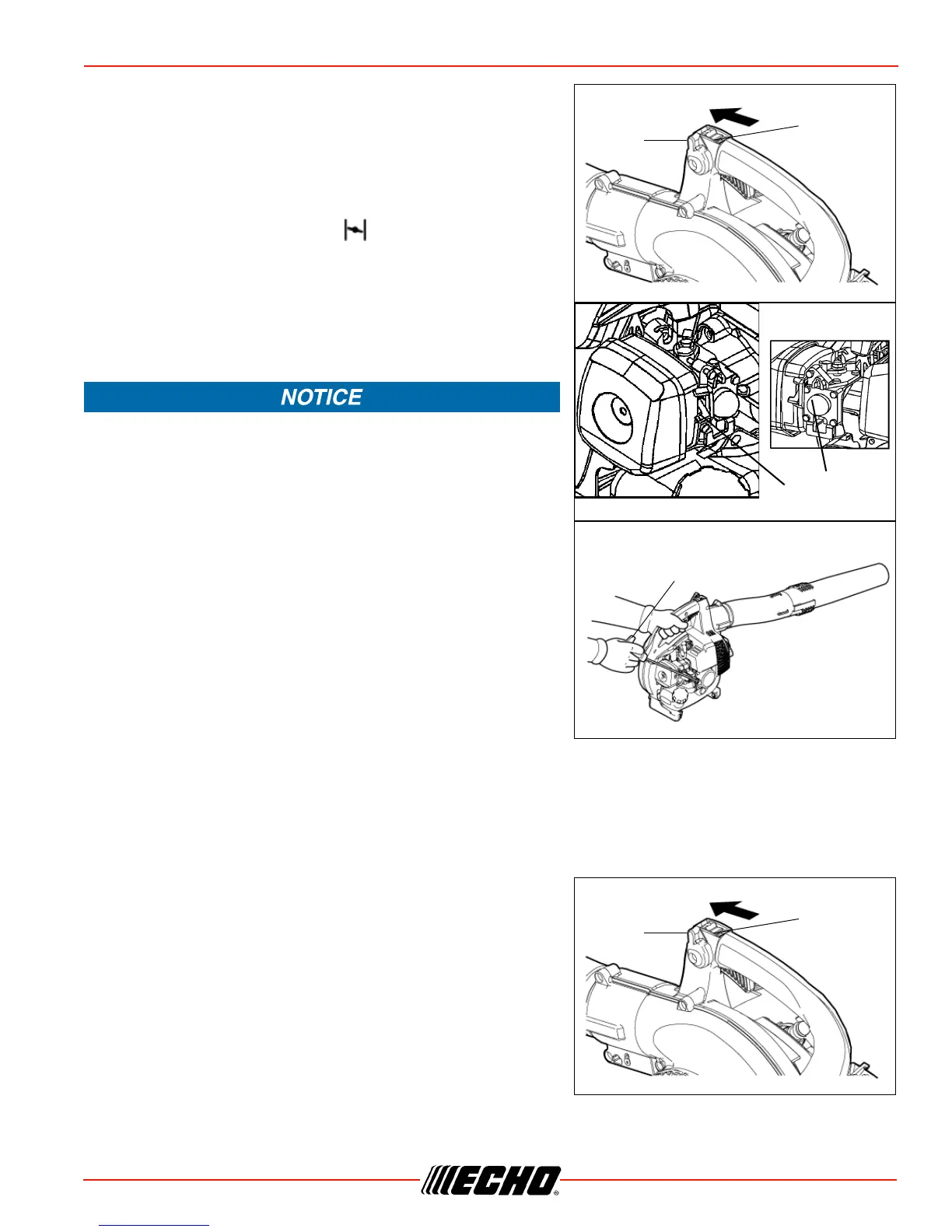 NOTICE

ECHO®