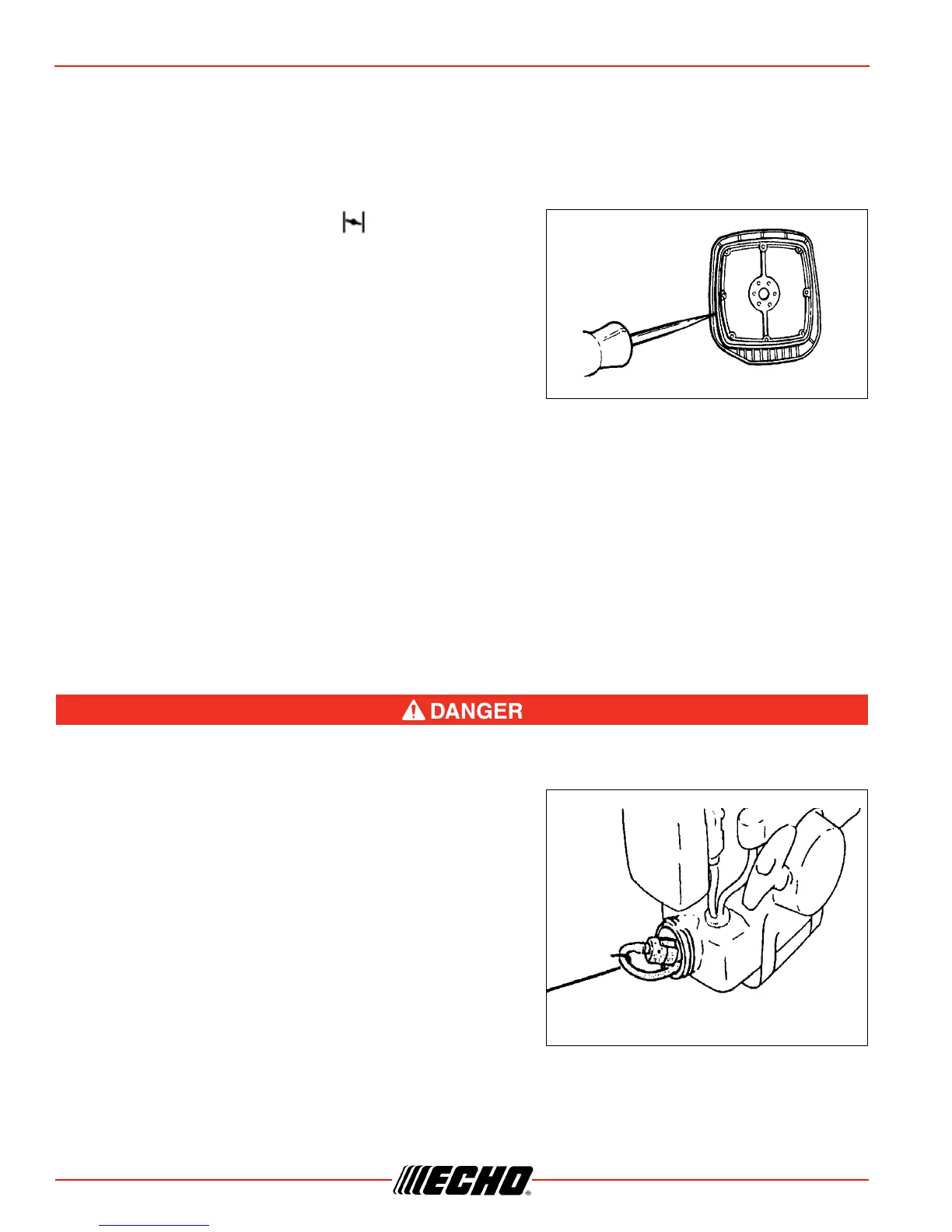 DANGER

ECHO®