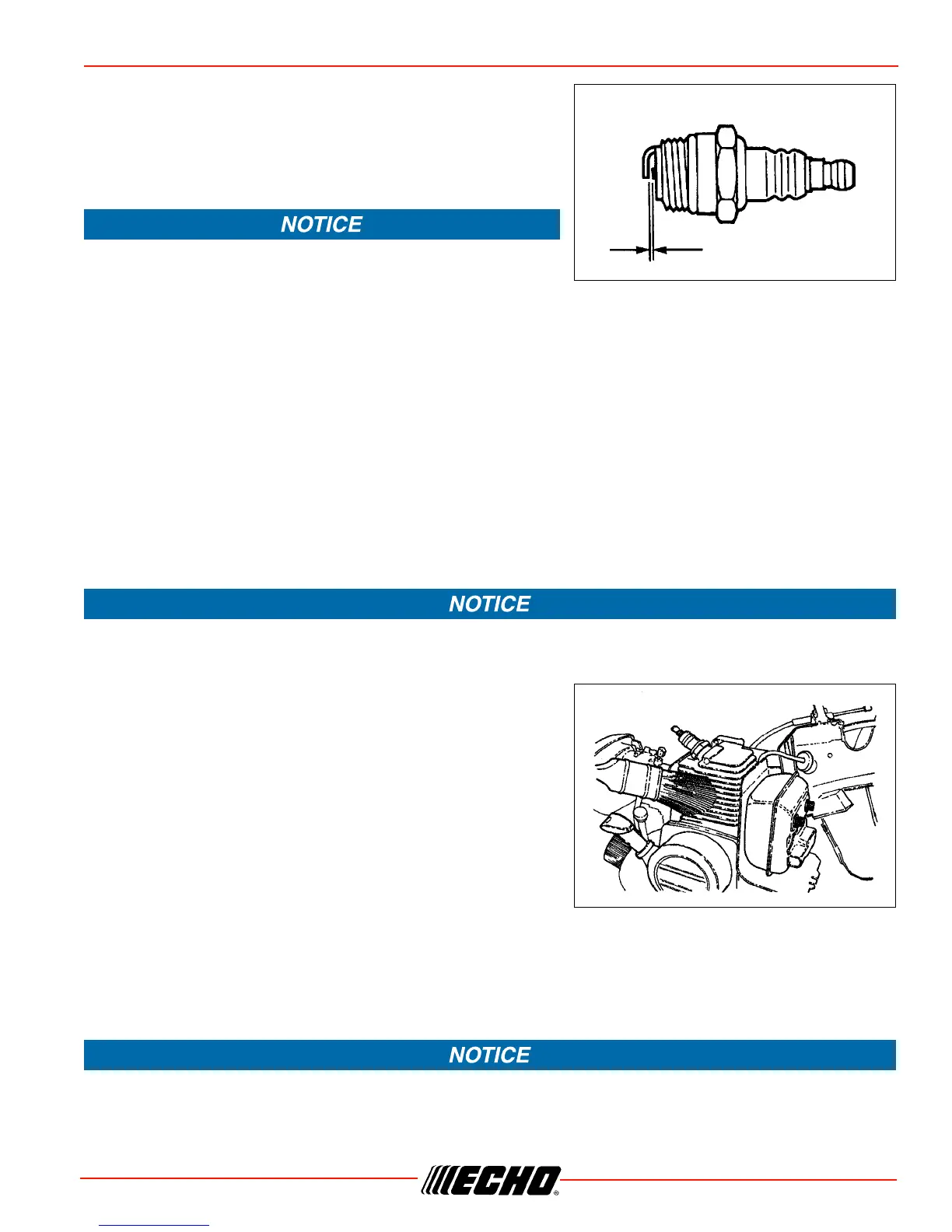 NOTICE

NOTICE

NOTICE

ECHO®