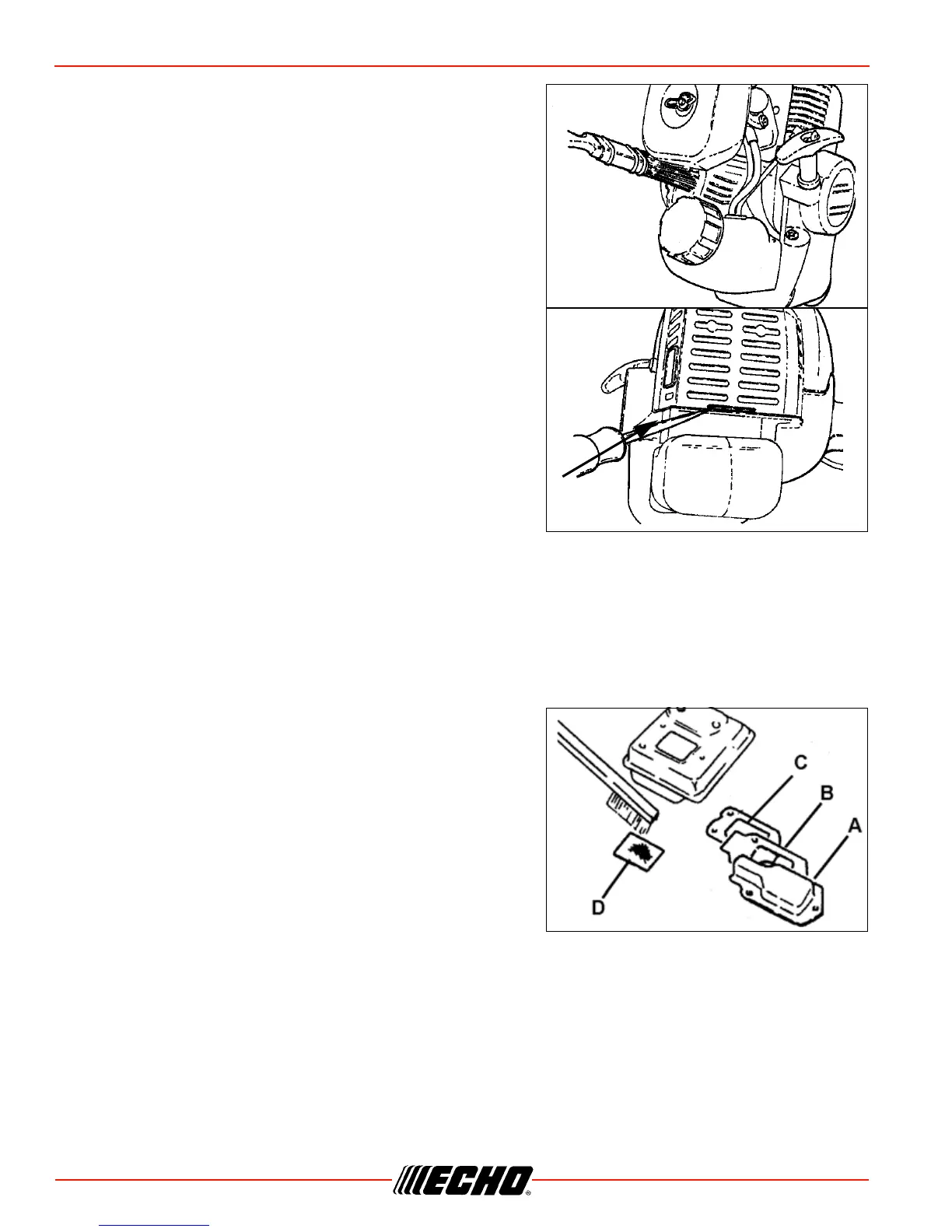 C
B
A
D

ECHO®