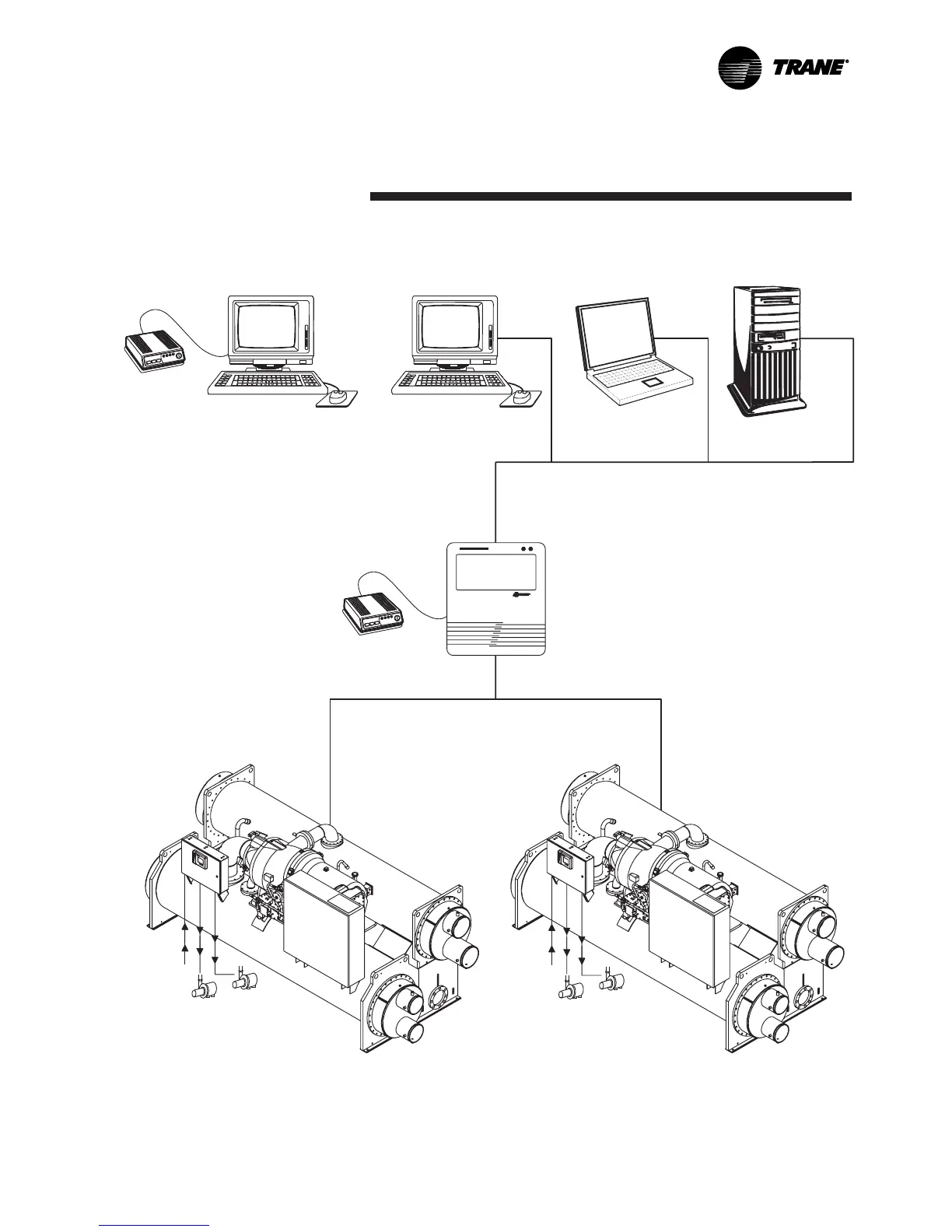 TRANE®