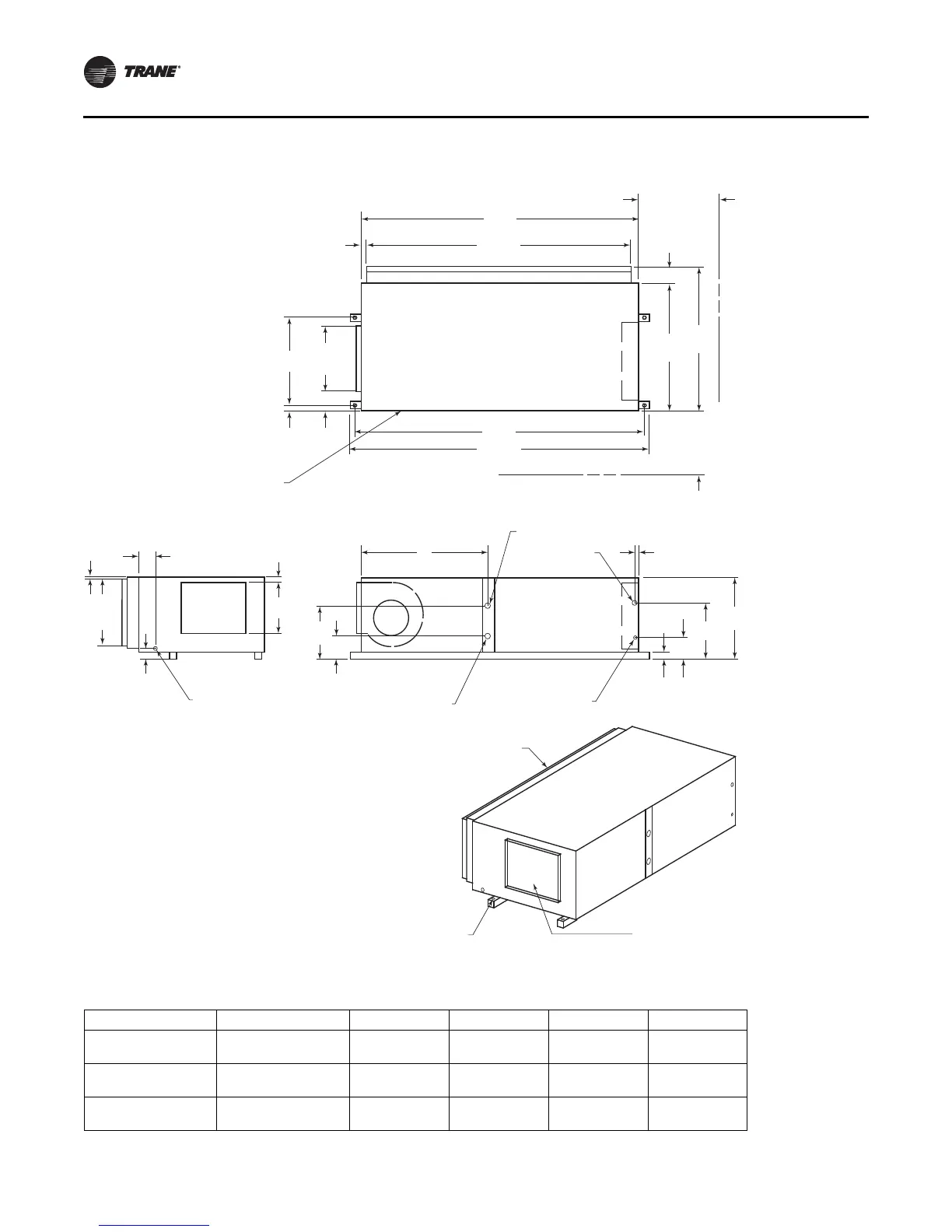 TRANE®