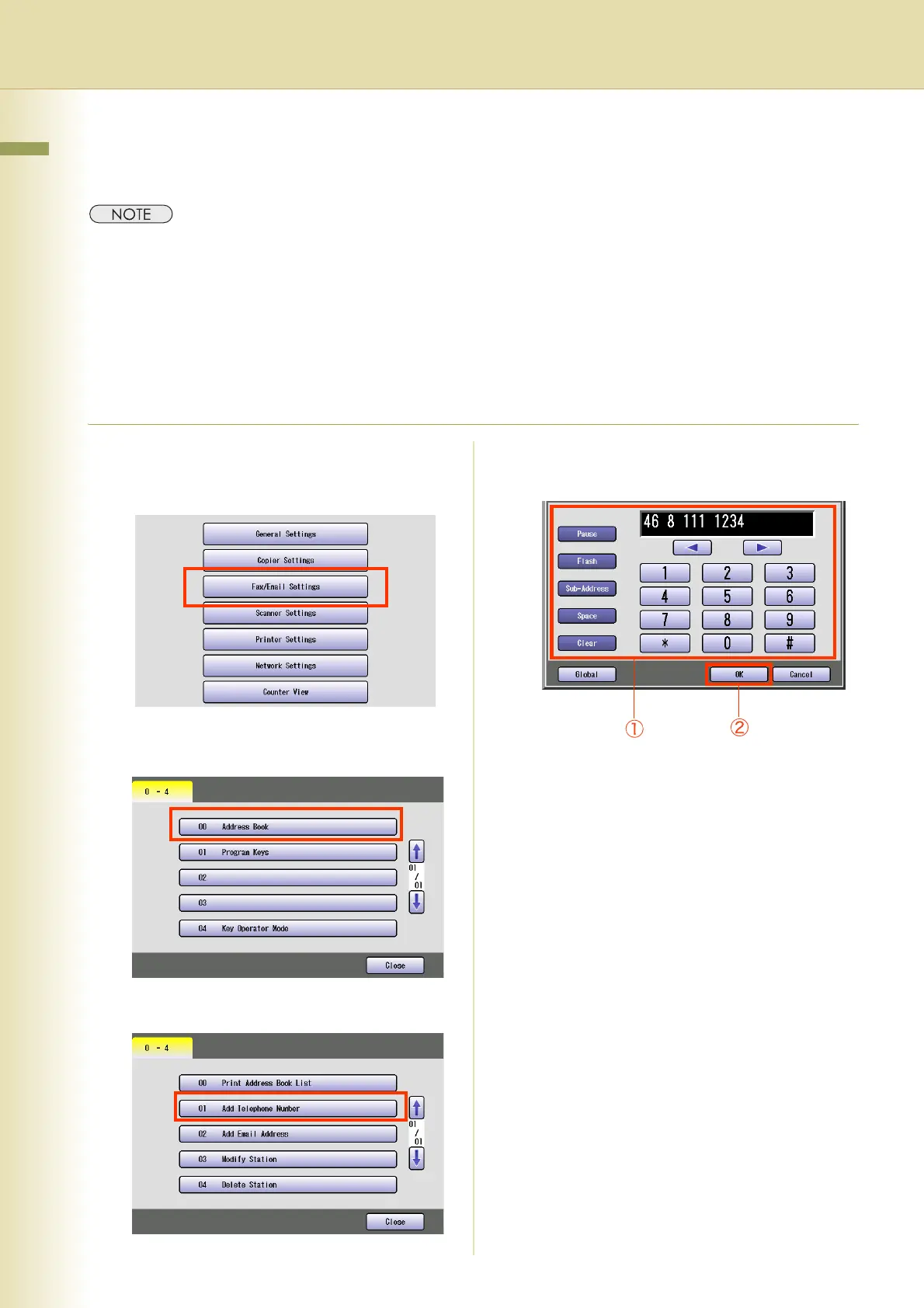 NOTE

General Settings
Copier Settings
Fax/Email Settings
Scanner Settings
Printer Settings
Network Settings
Counter View

0 - 4

00 Address Book
01 Program Keys
02
03
04 Key Operator Mode
01 / 01
Close

0 - 4

00 Print Address Book List
01 Add Telephone Number
02 Add Email Address
03 Modify Station
04 Delete Station
01 / 01
Close

46 8 111 1234
Pause
Flash
Sub-Address
Space
Clear
1 2 3
4 5 6
7 8 9
* 0 #
Global
OK
Cancel
①
②