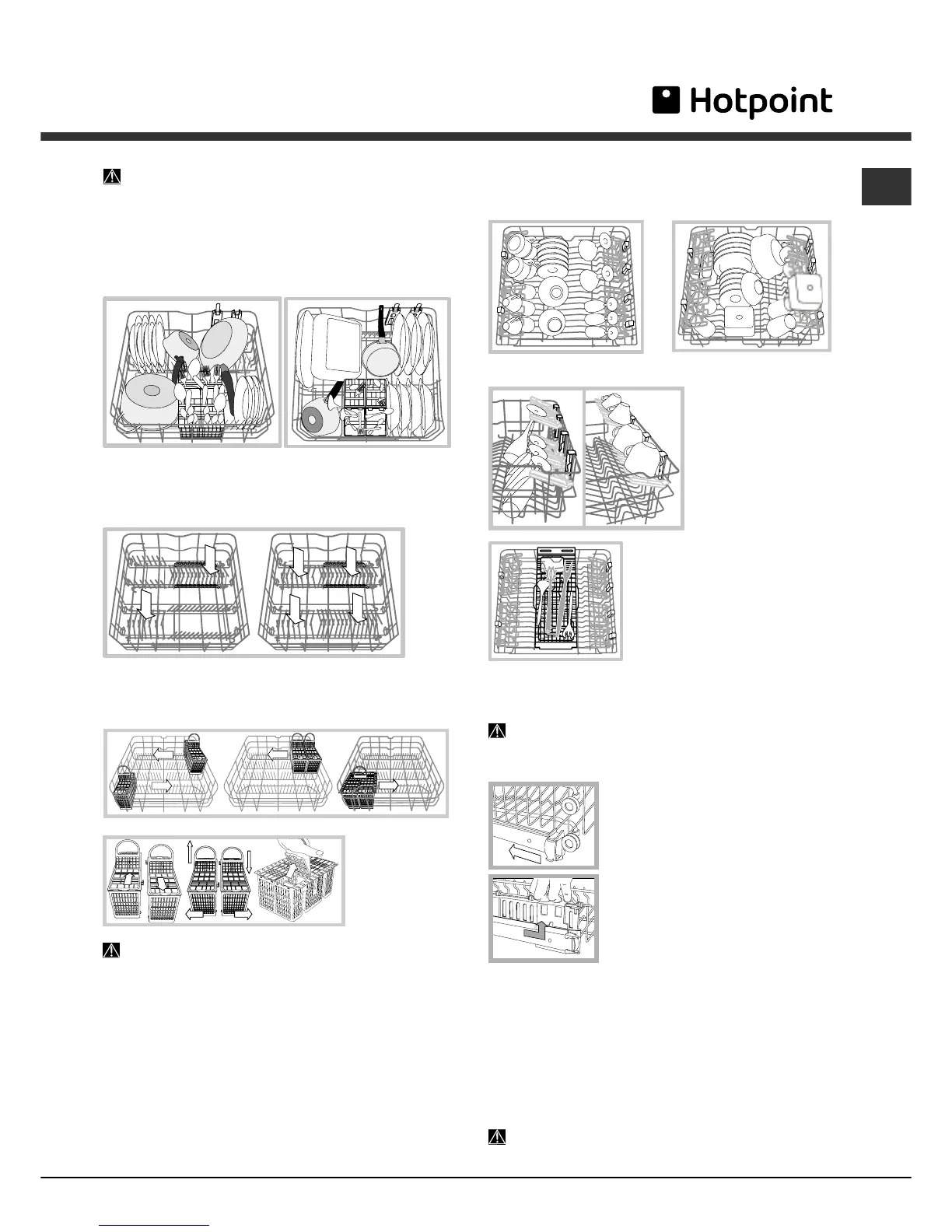 Hotpoint