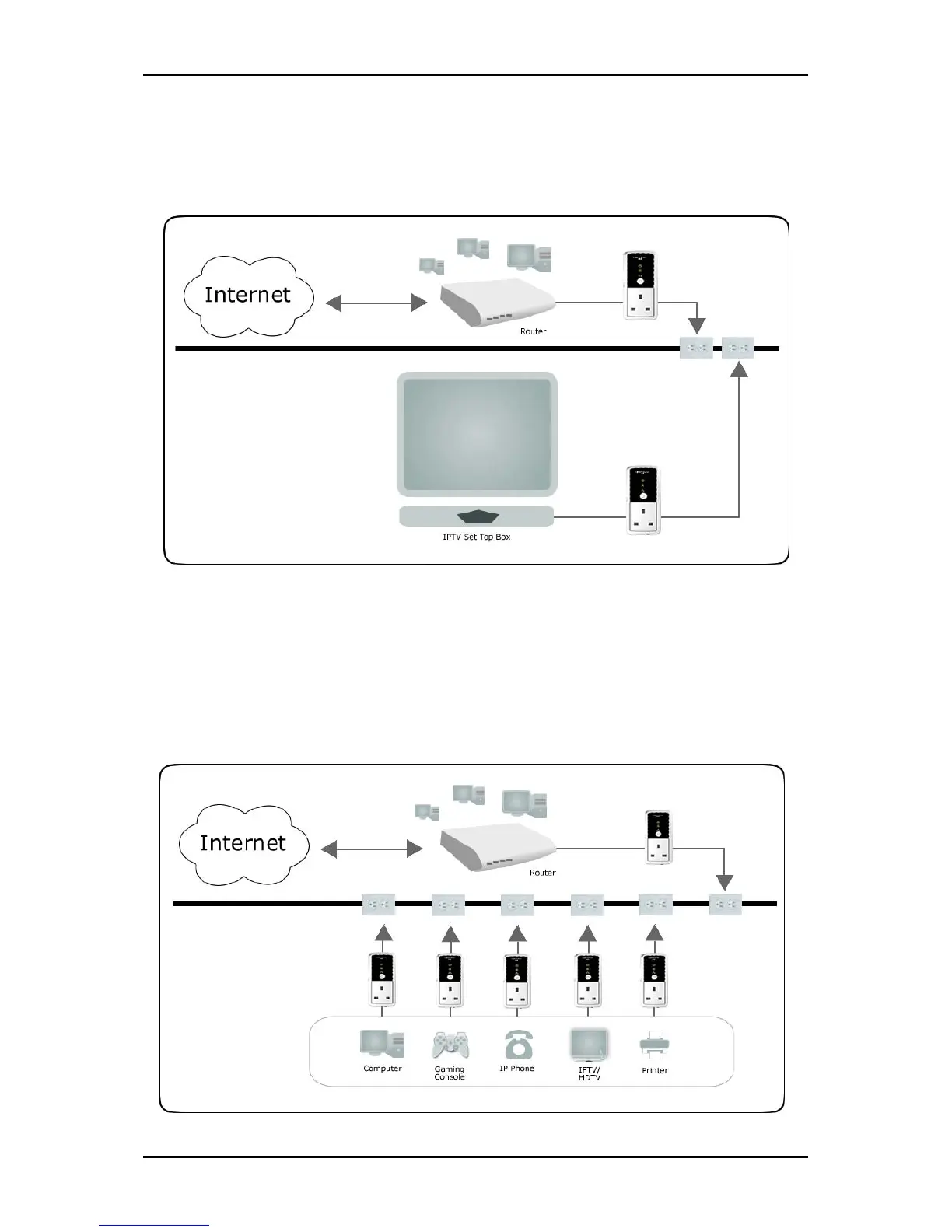 Internet

Router

IPTV Set Top Box

Internet

Router

Computer

Gaming Console

IP Phone

IPTV/ HDTV

Printer