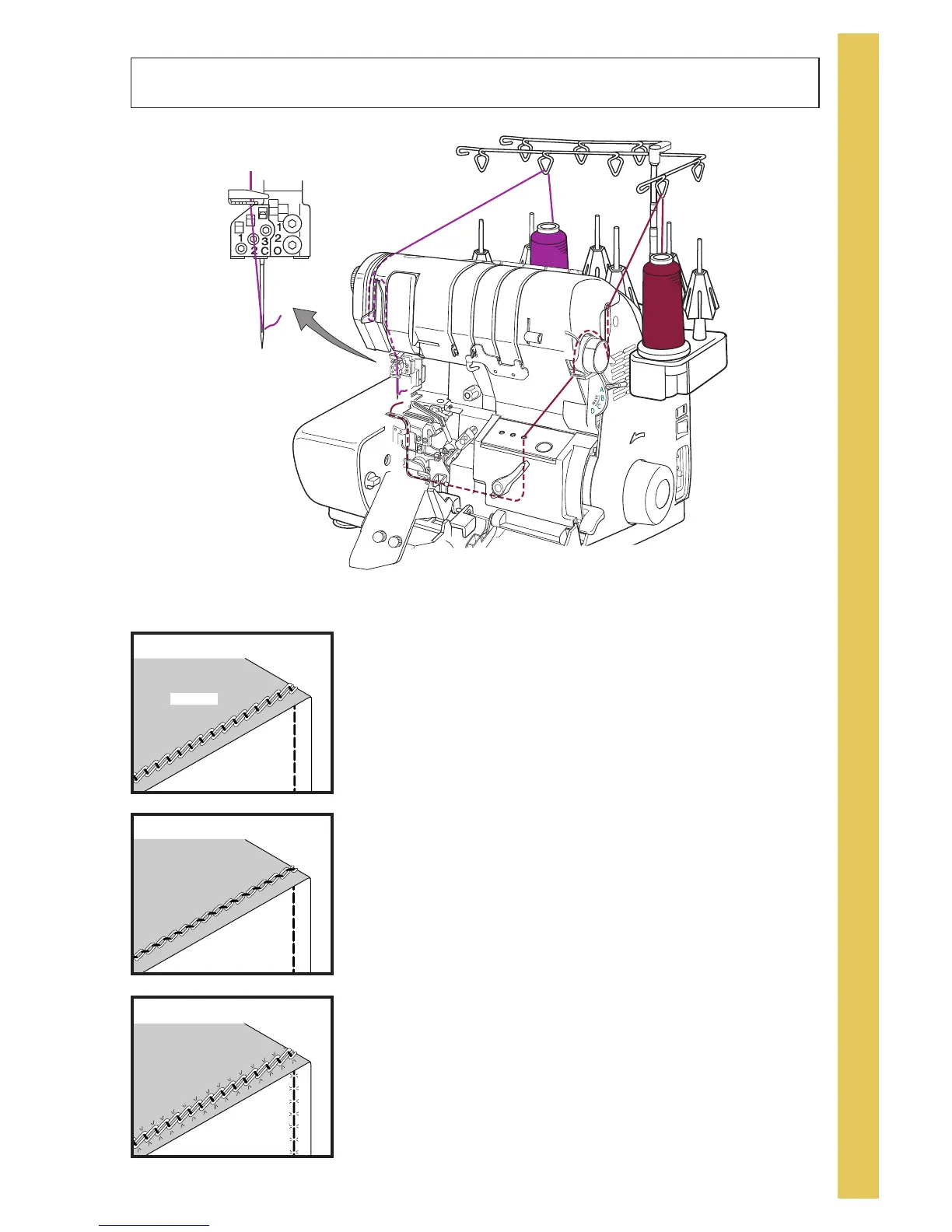 1
2
3
C
1
2
O

A
B
C
D