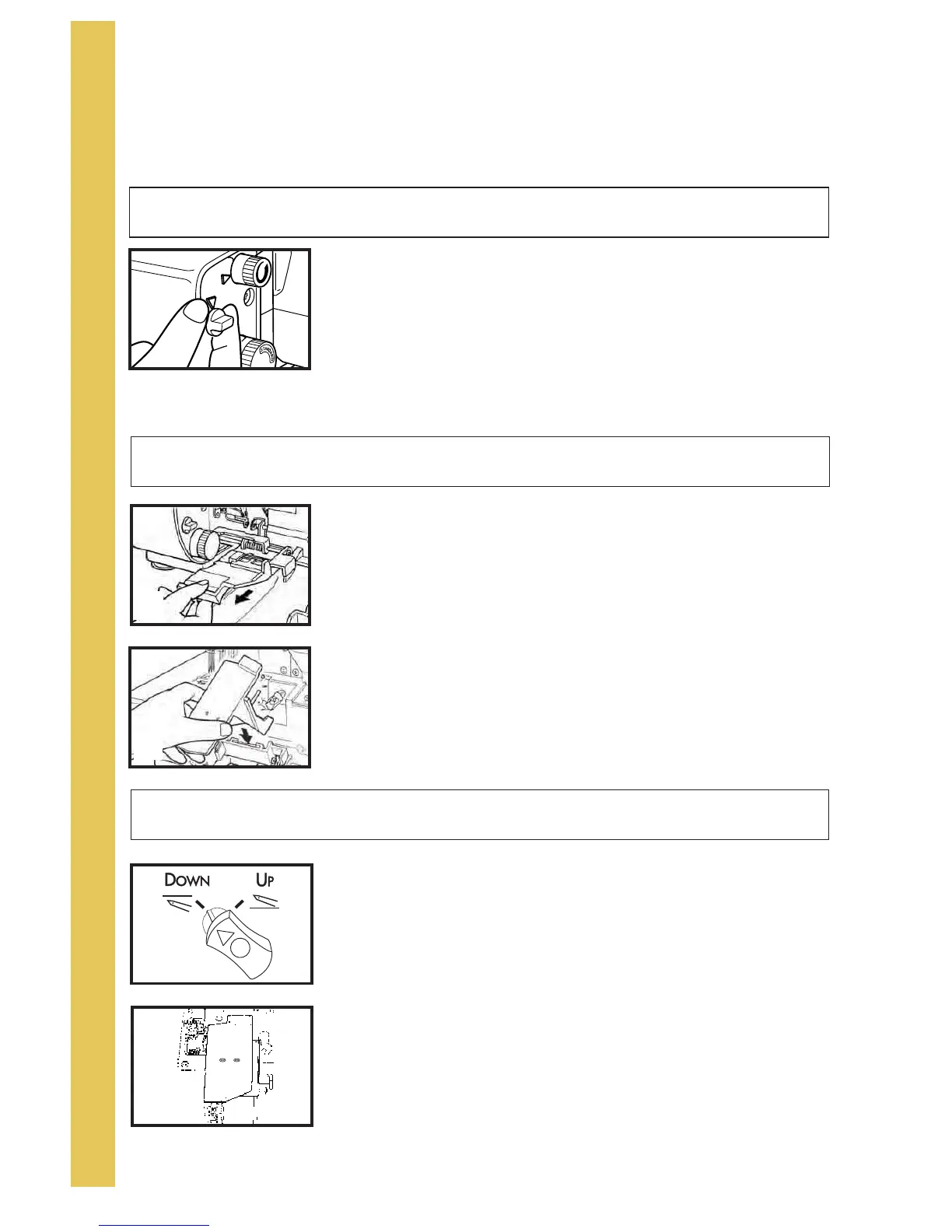 DOWN UP