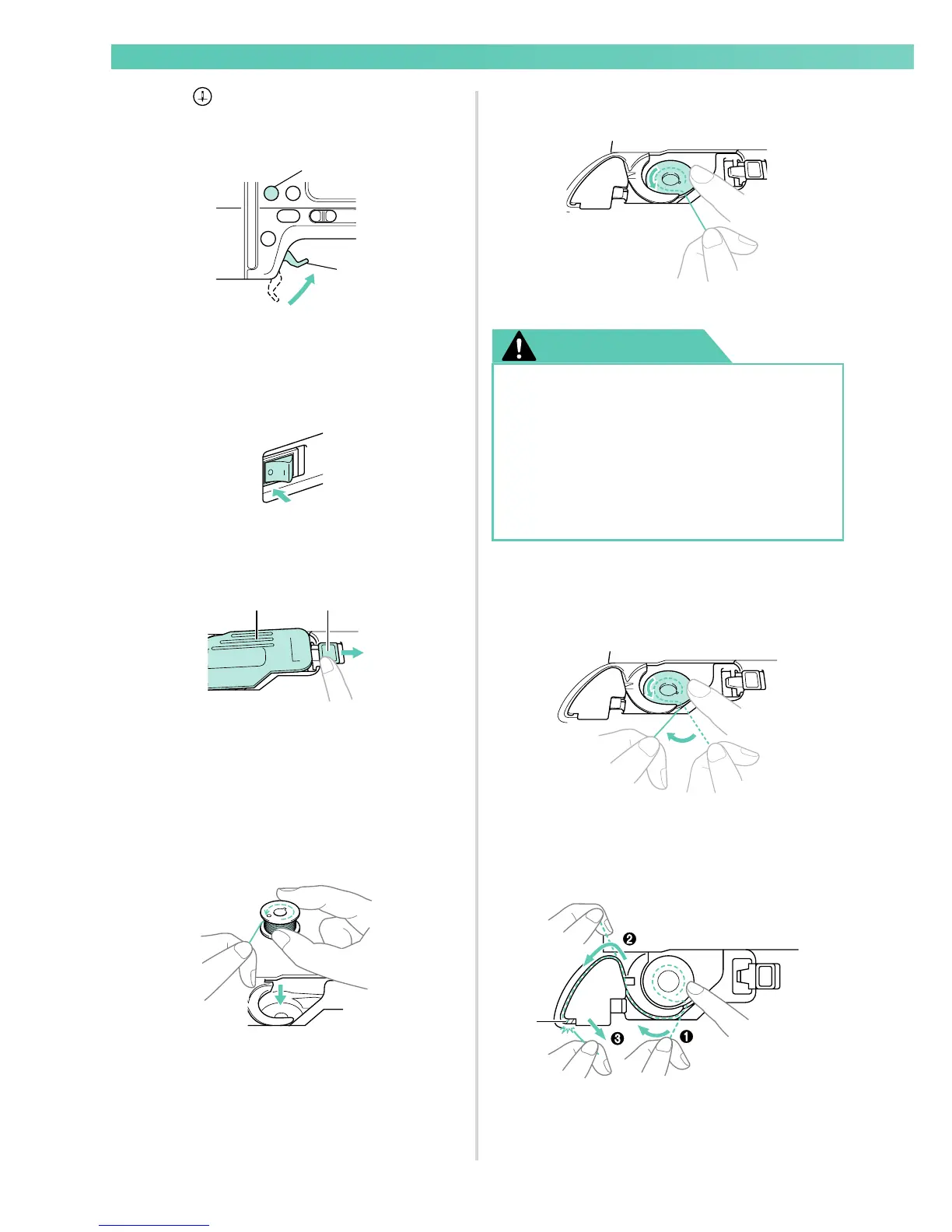 ❷

❸ ❶