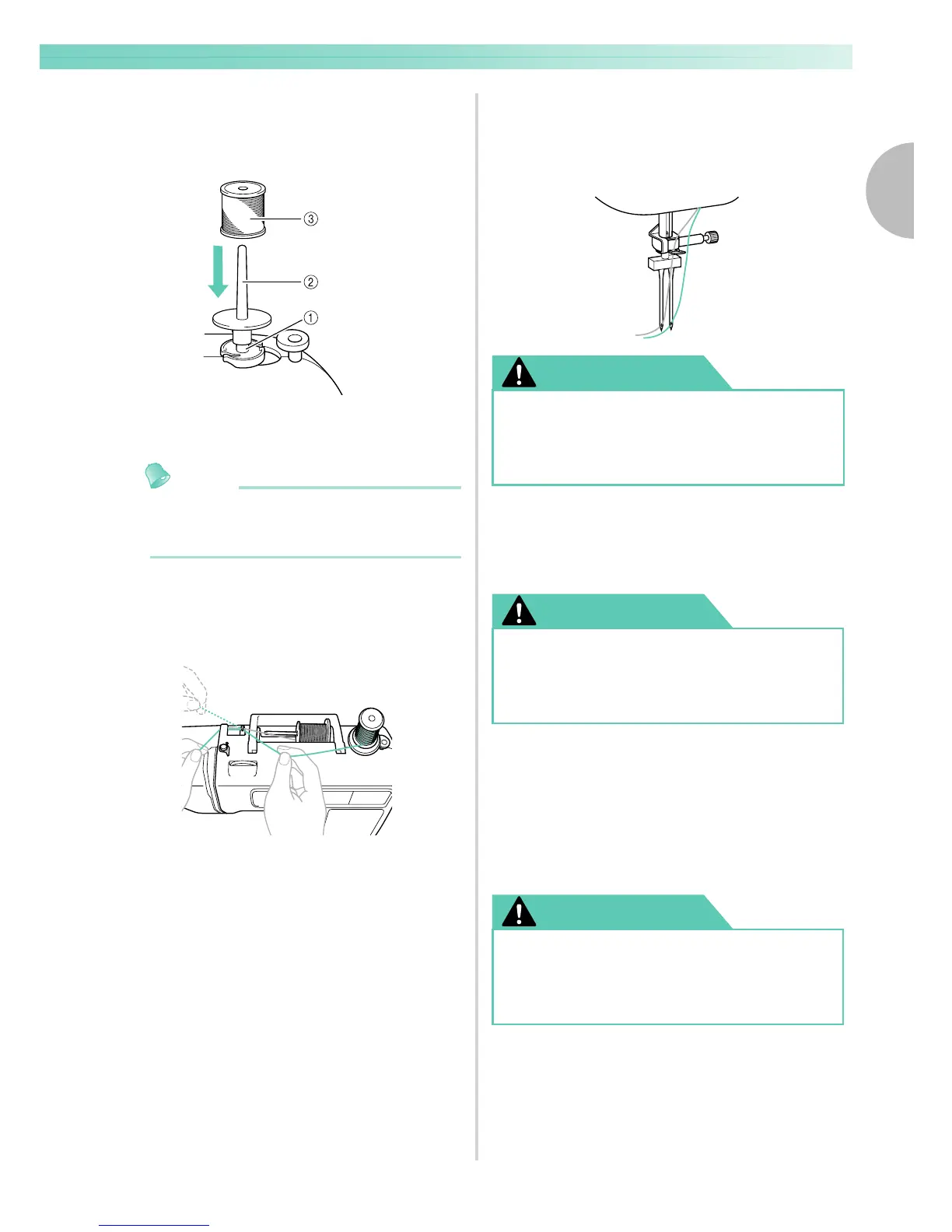 ③

②

①