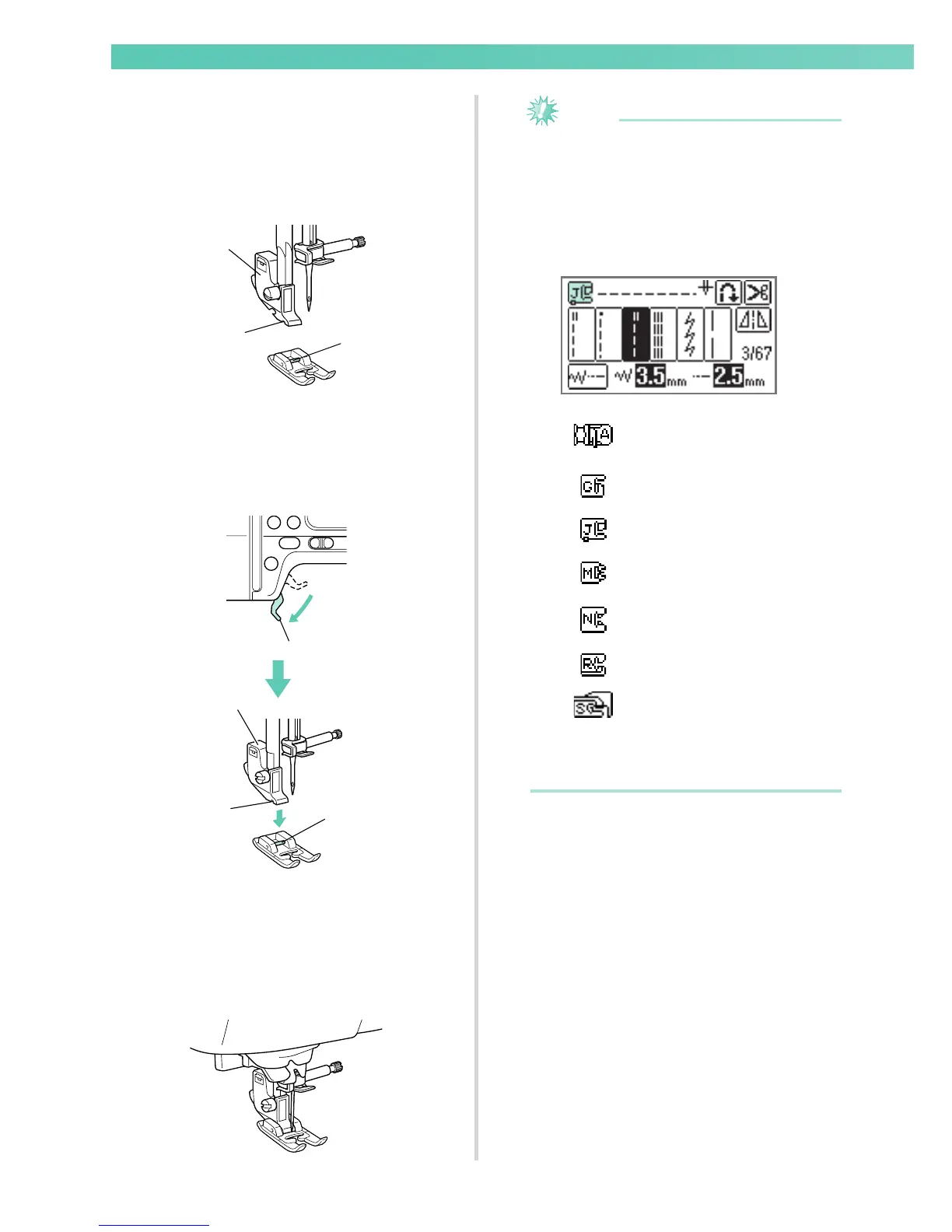 3/67

3.5 mm

2.5 mm