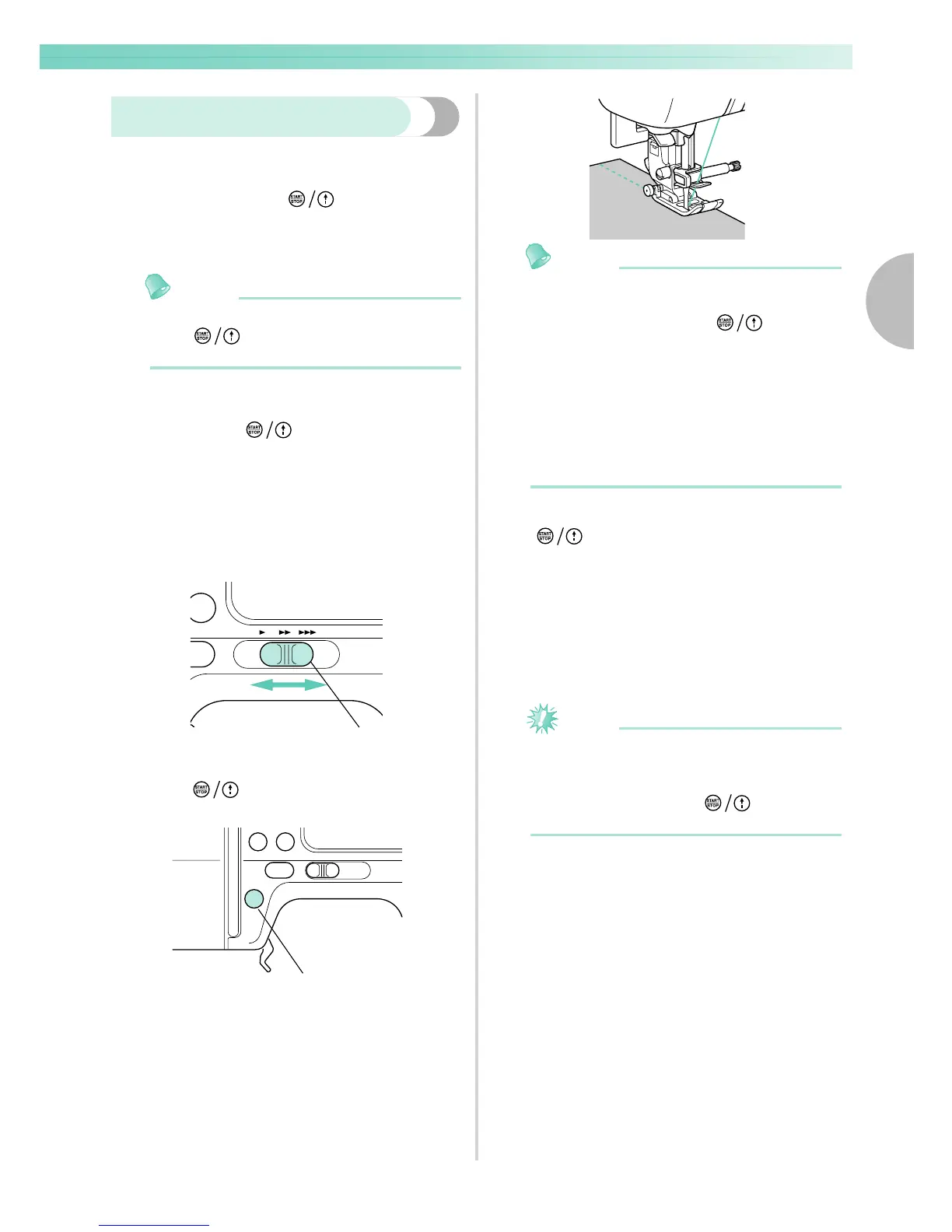 START STOP

START STOP

START STOP

START STOP

START STOP

START STOP

START STOP