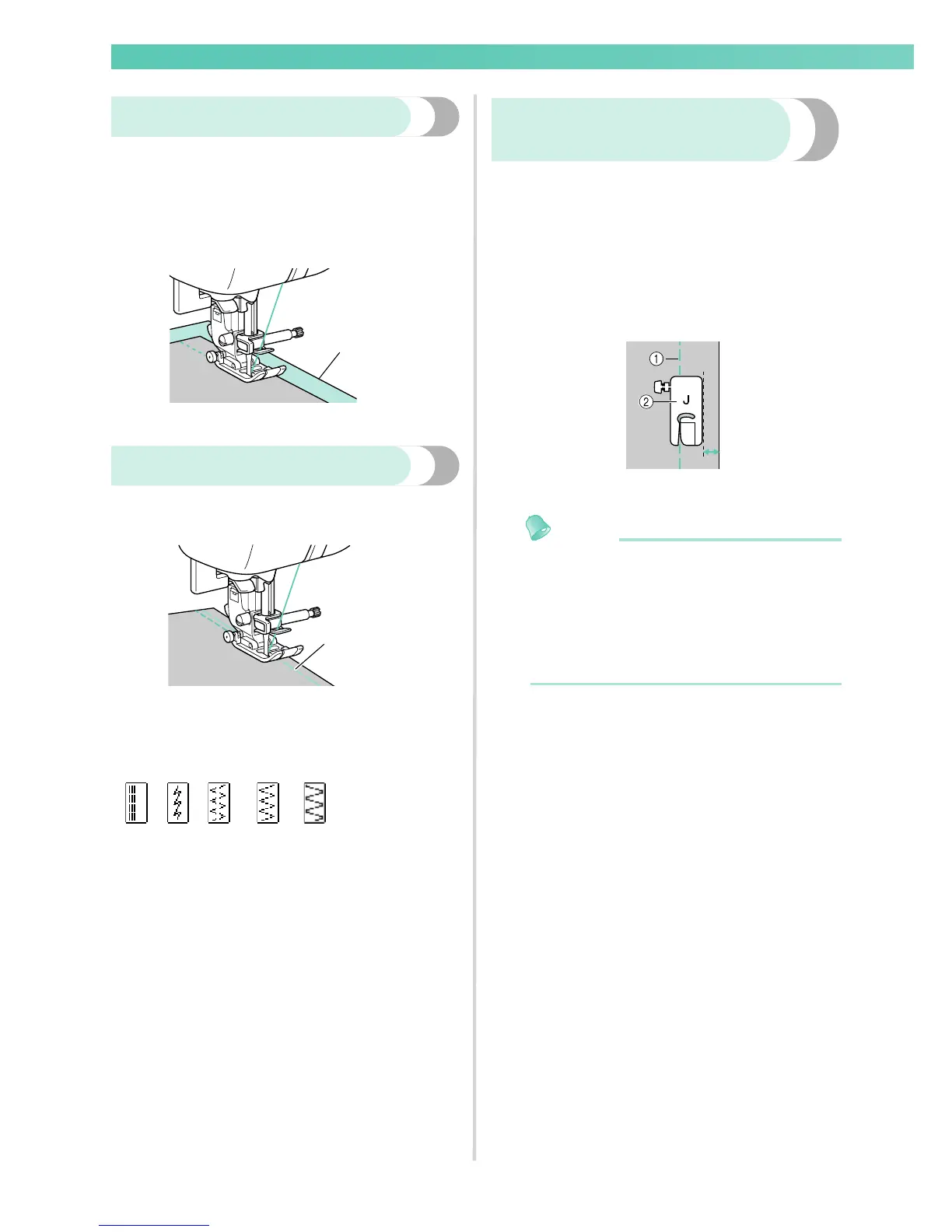 ① 
② J