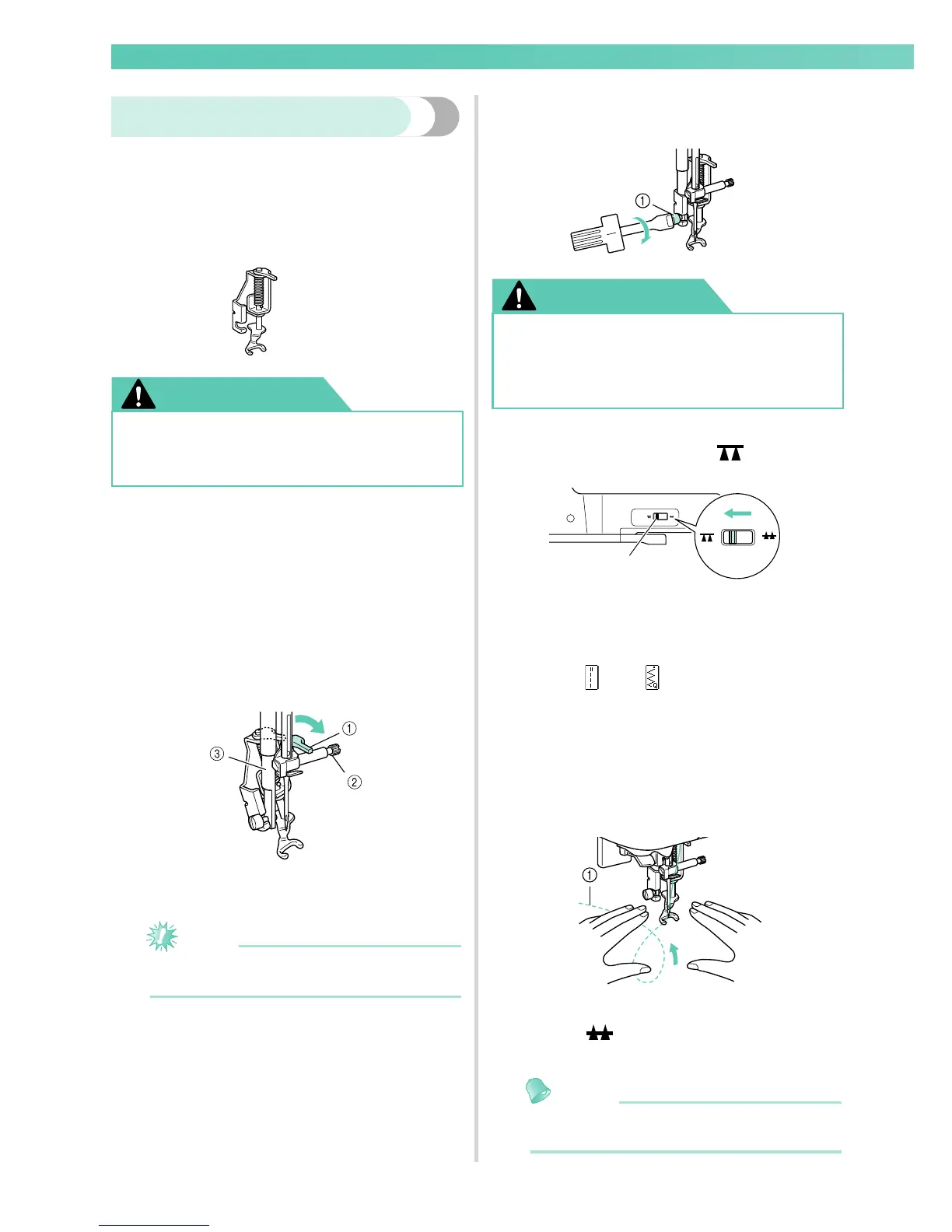 ①

①
②
③

①