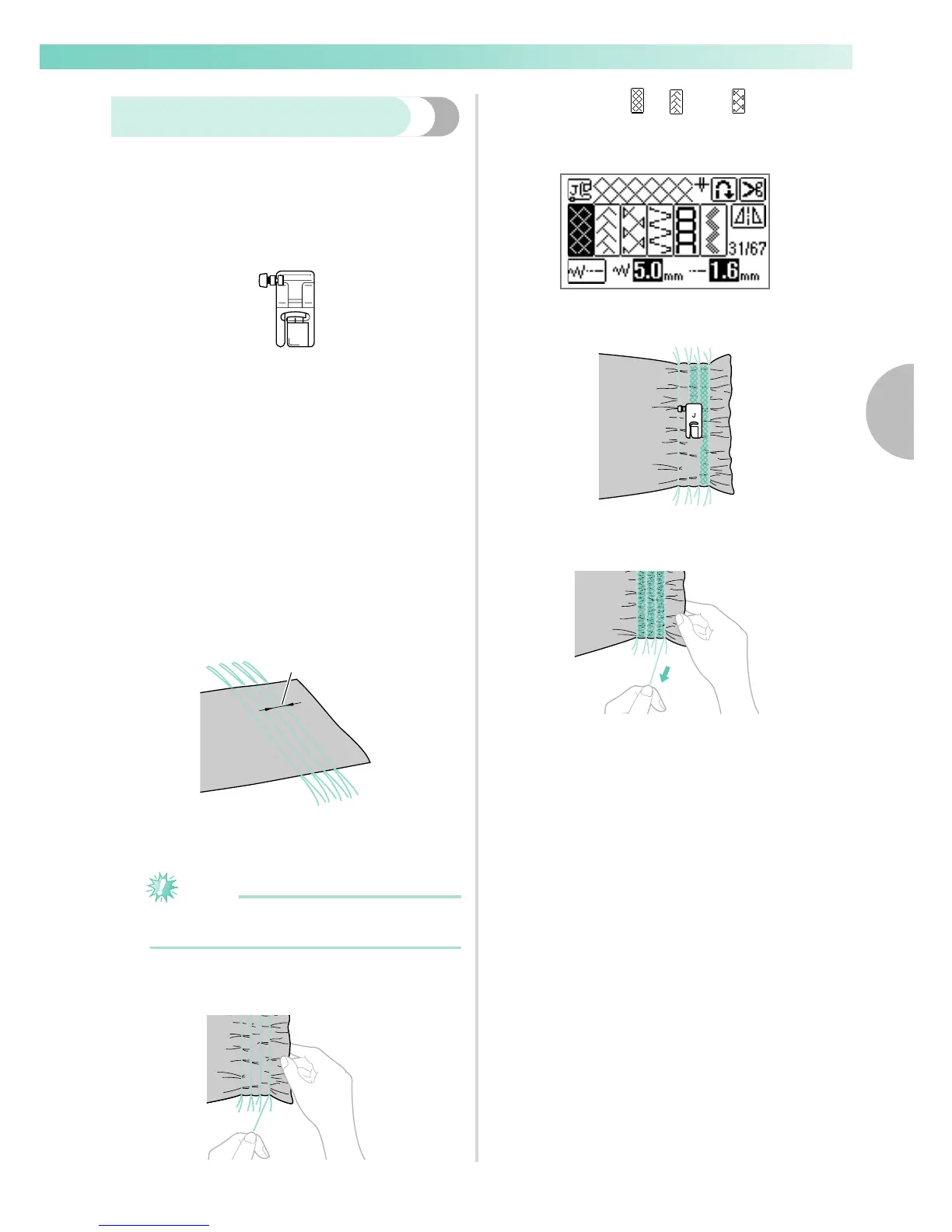 31/67

5.0 mm

1.6 mm

J