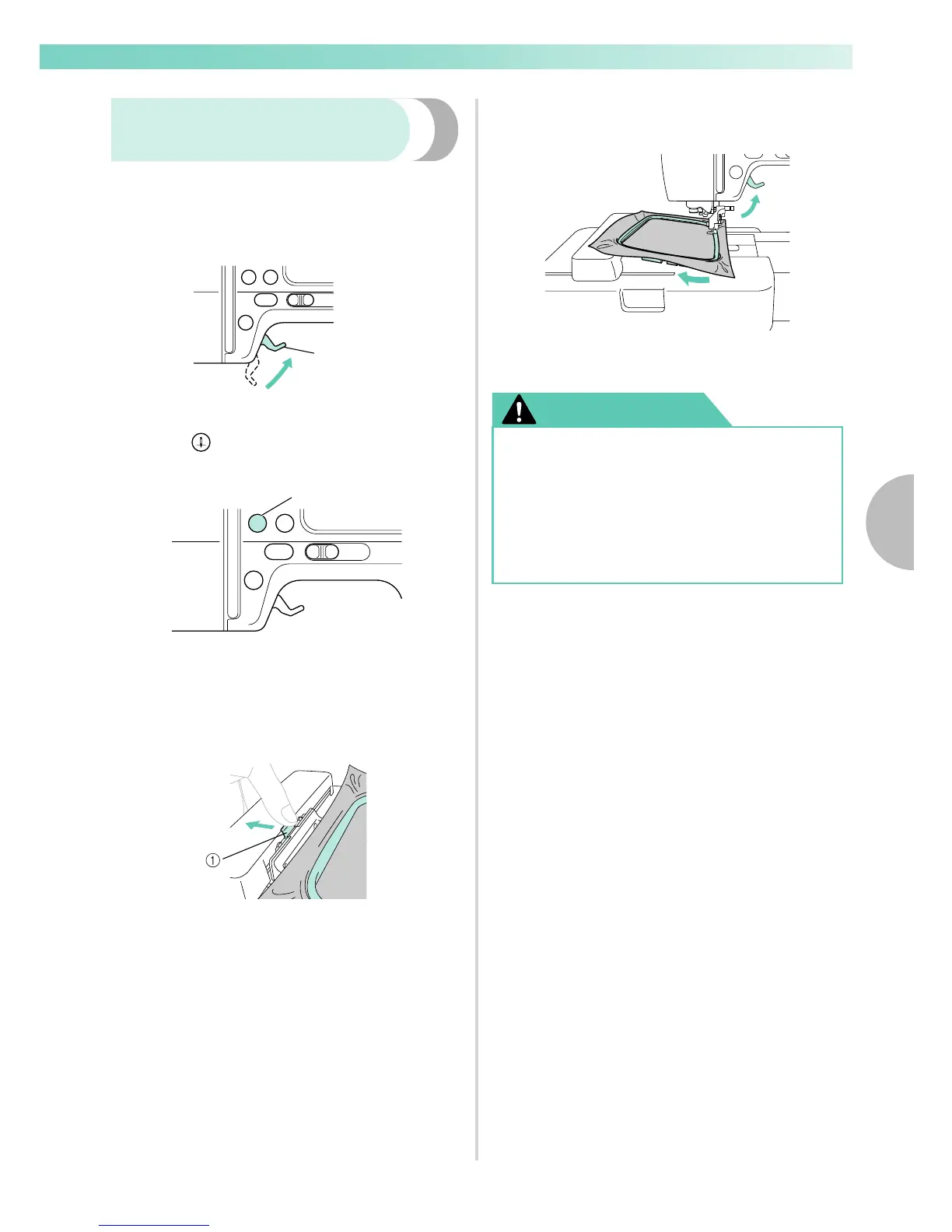 ①