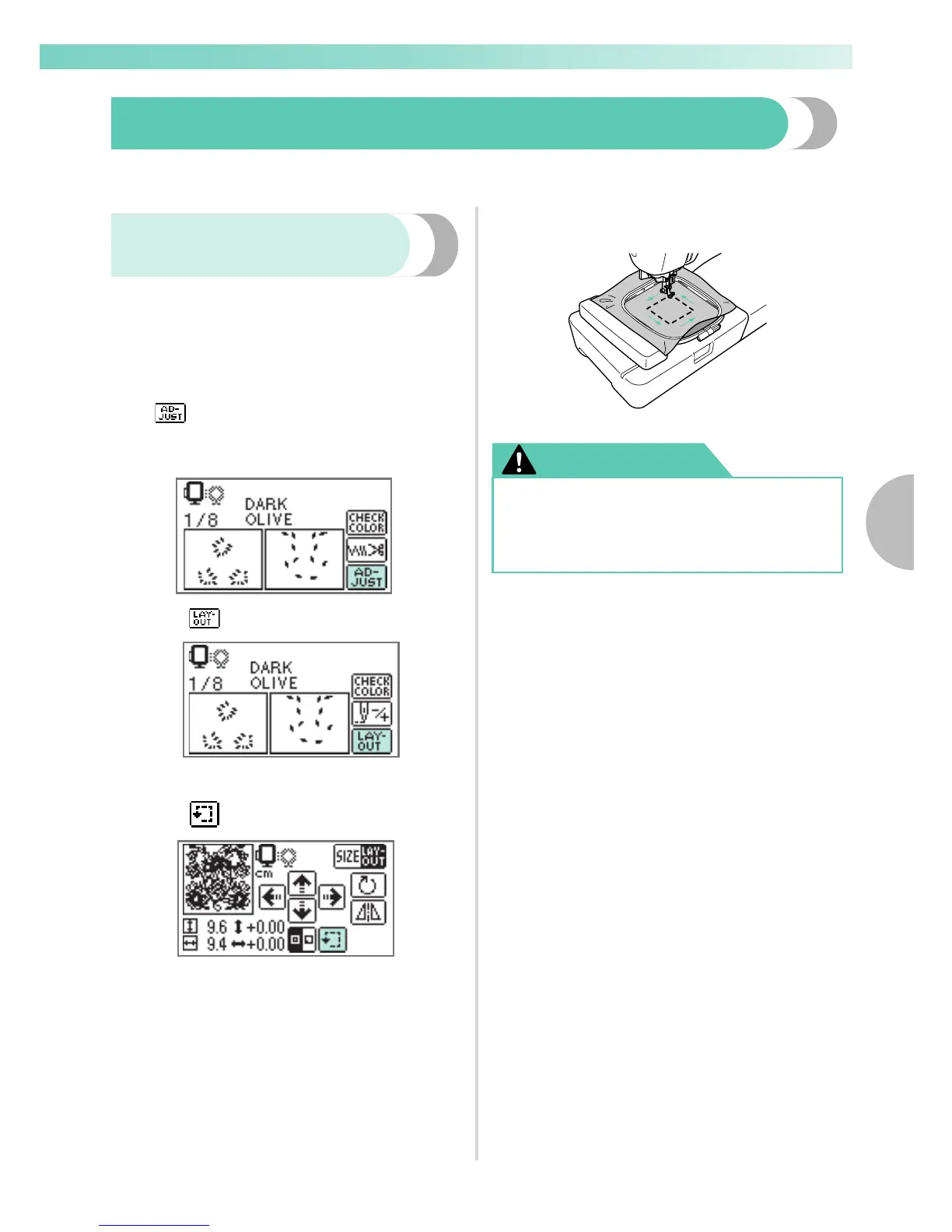 AD-JUST

DARK OLIVE
1/8
CHECK COLOR
AD-JUST

LAY-OUT

DARK OLIVE
1/8
CHECK COLOR
LAY-OUT

SIZE LAY-OUT
cm
9.6 +0.00
9.4 +0.00