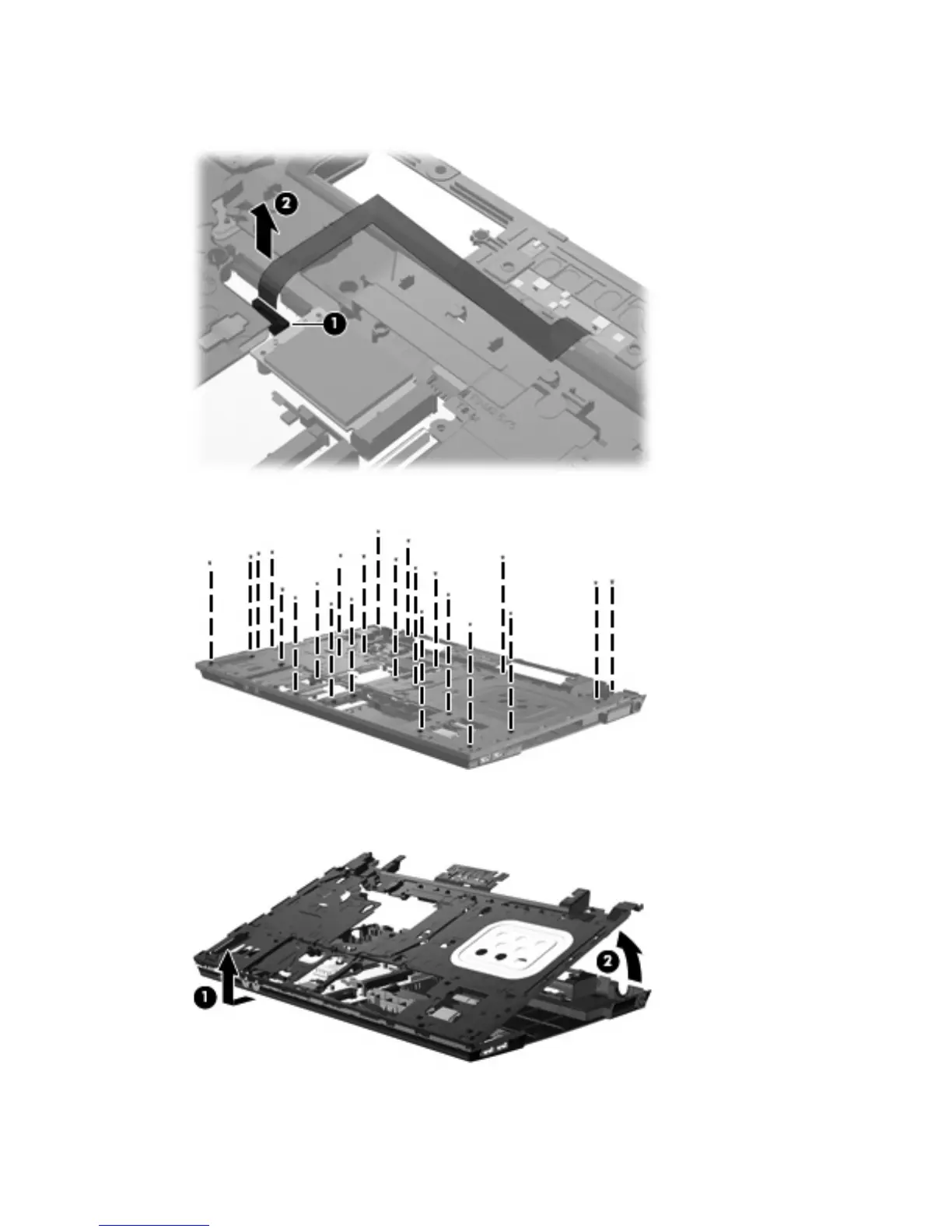 2

1

1

2