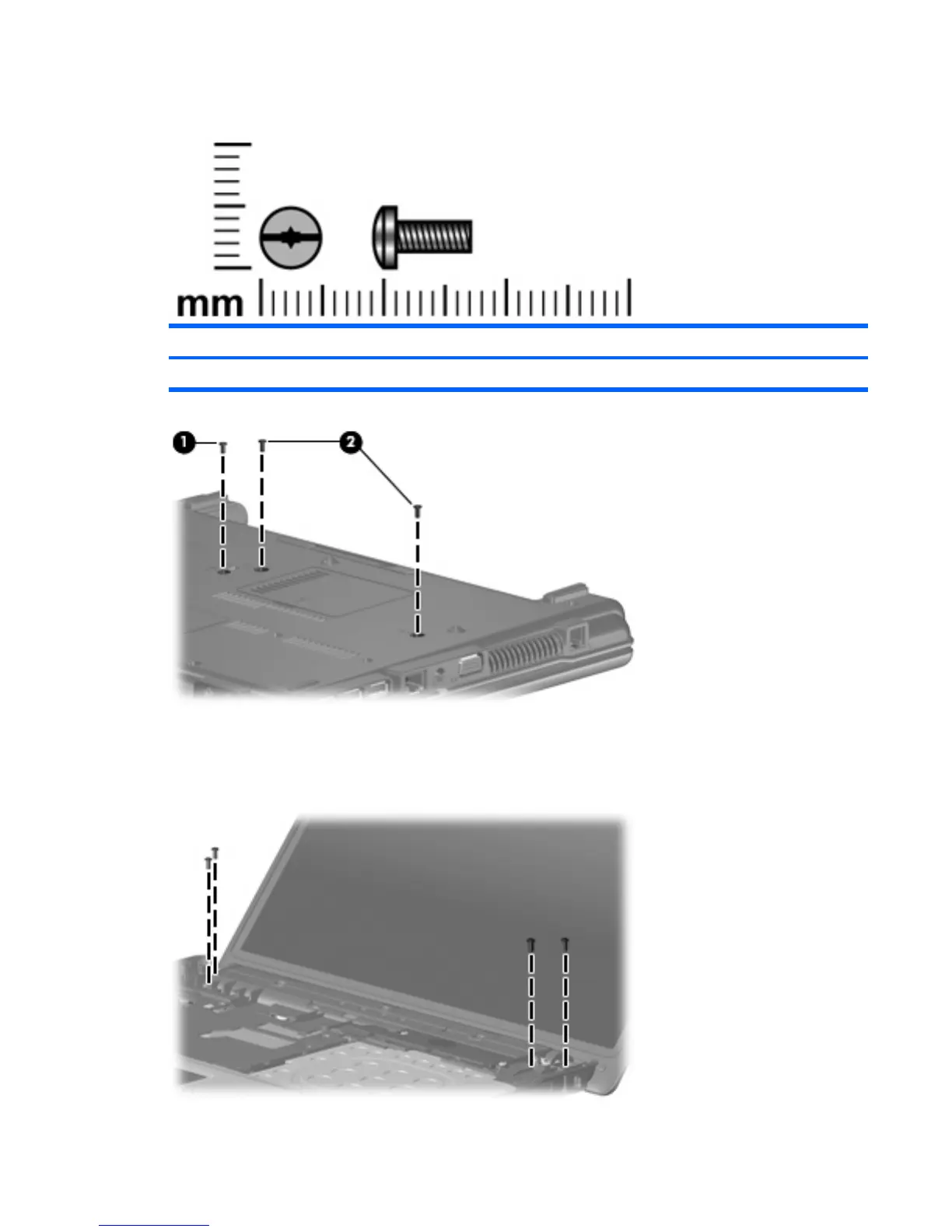 mm

1
2