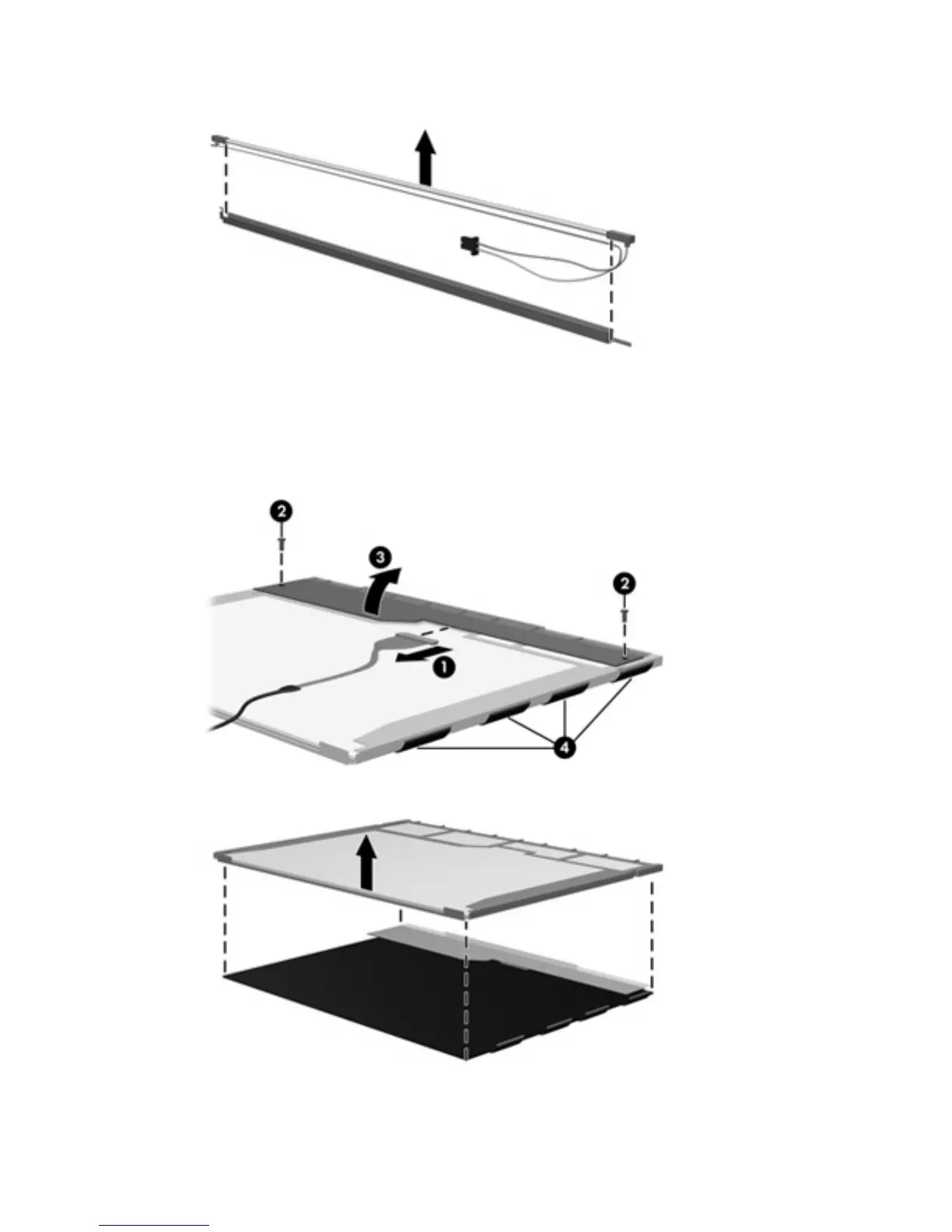 2
3
2
1
4