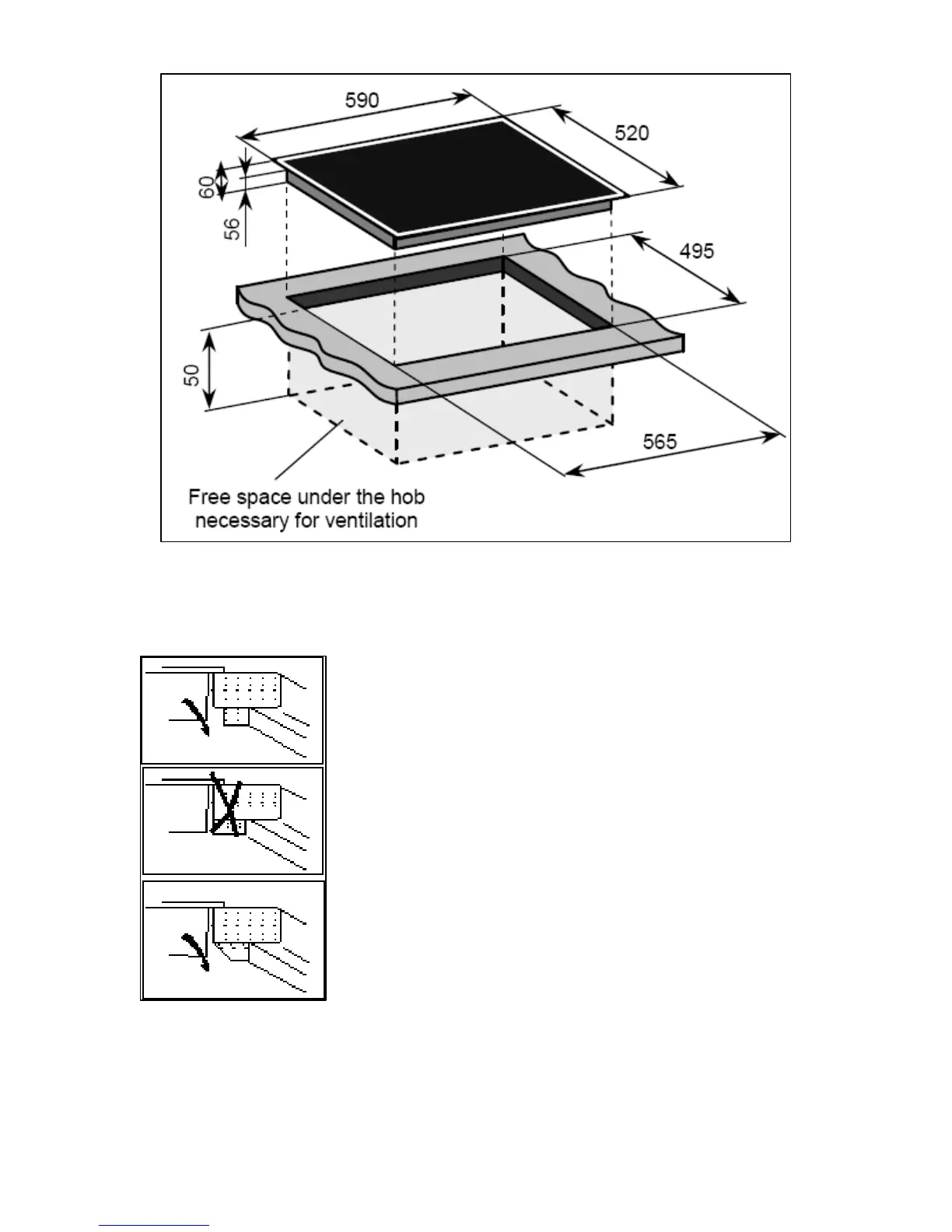 590

520

60

56

495

50

565

Free space under the hob necessary for ventilation