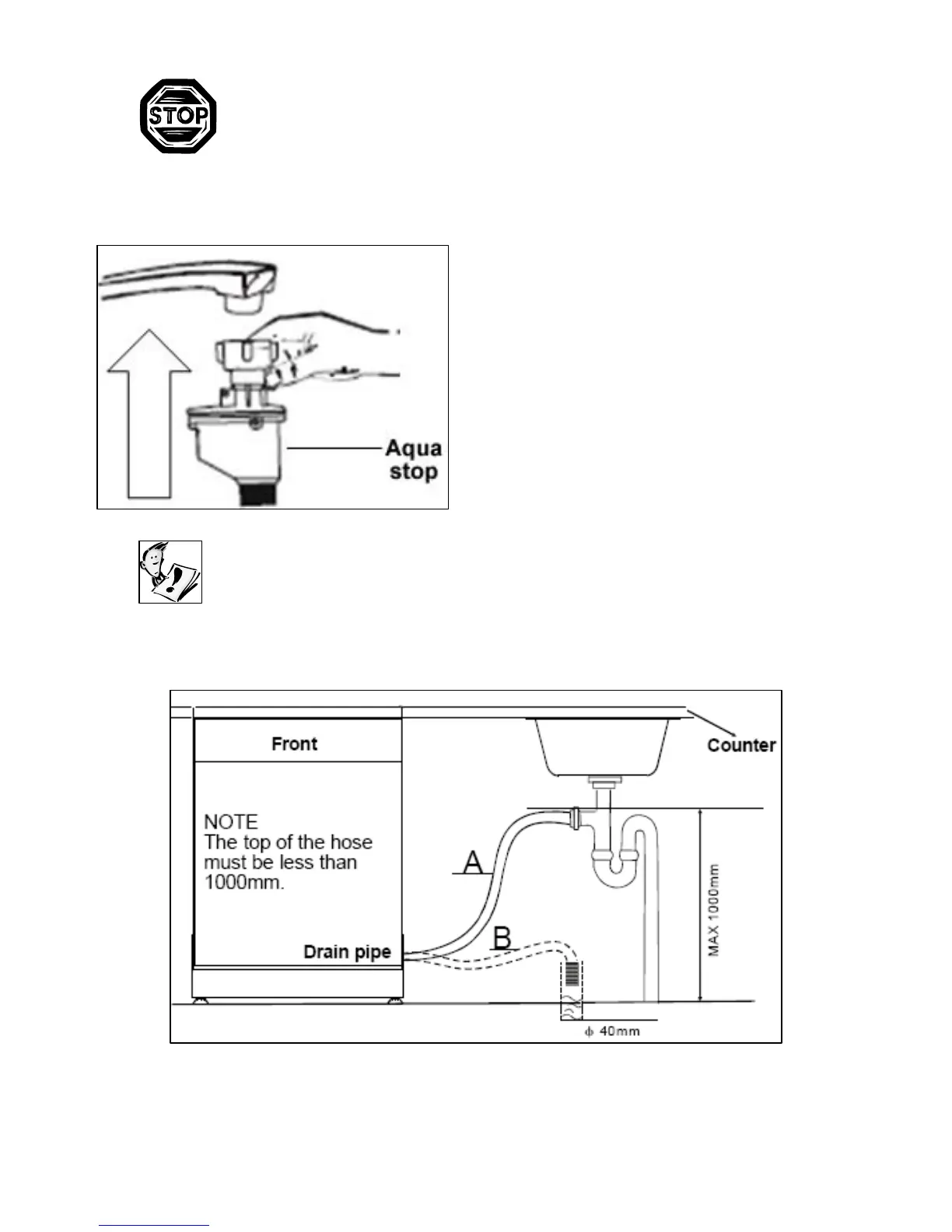 STOP

Aqua stop

Front

Counter

NOTE
The top of the hose must be less than 1000mm.

A

B

Drain pipe

MAX 1000mm

$\phi$ 40mm