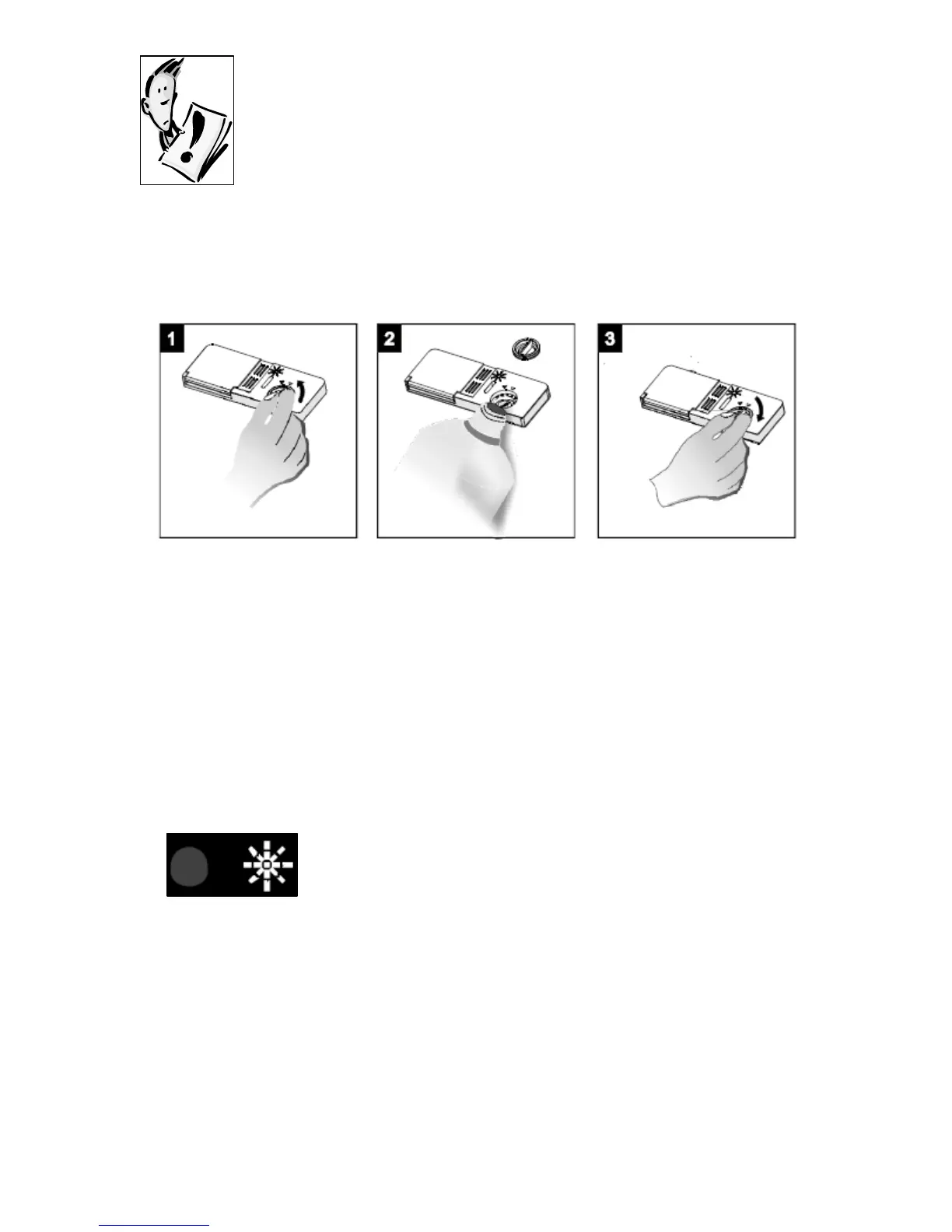 1

2

3