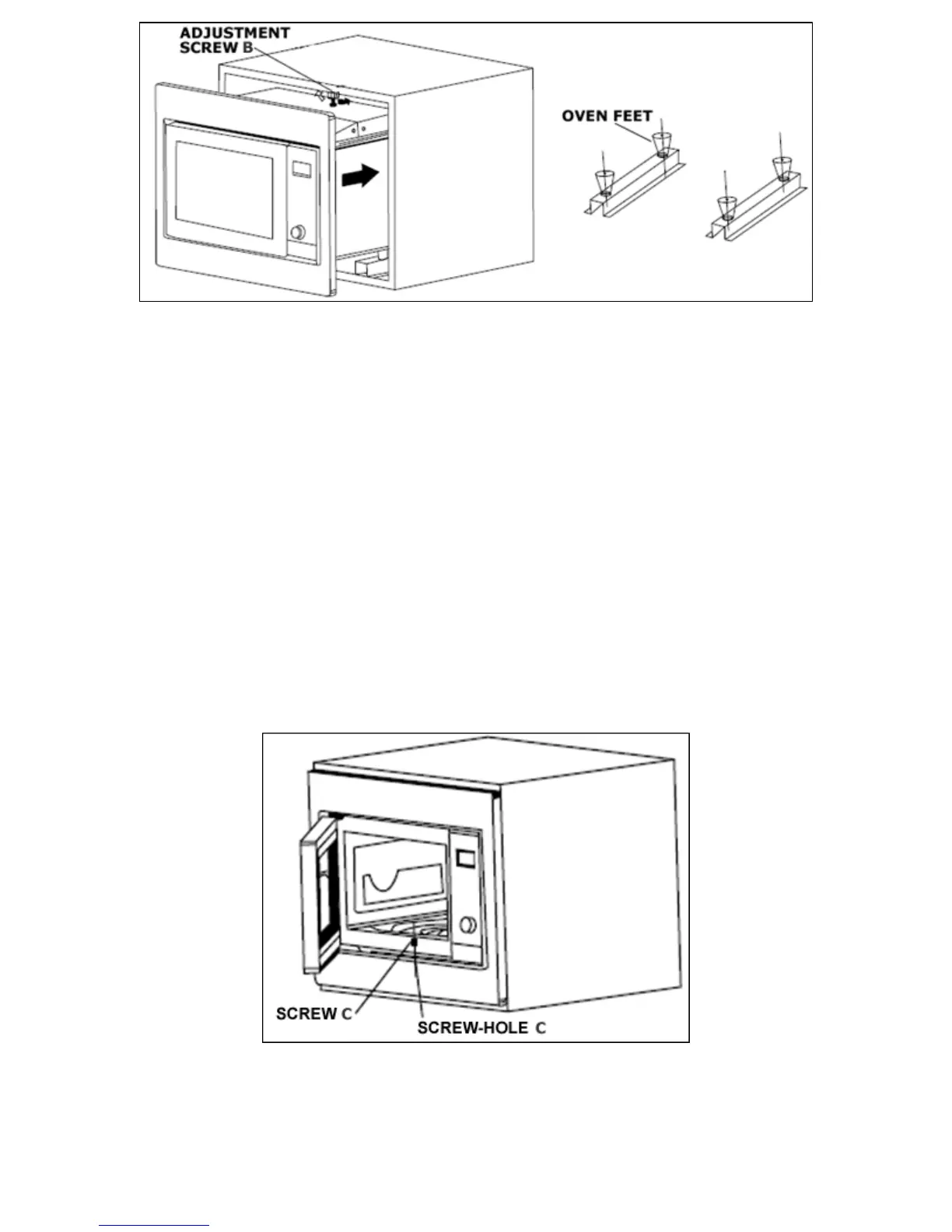 ADJUSTMENT SCREW B

OVEN FEET

SCREW C

SCREW-HOLE C