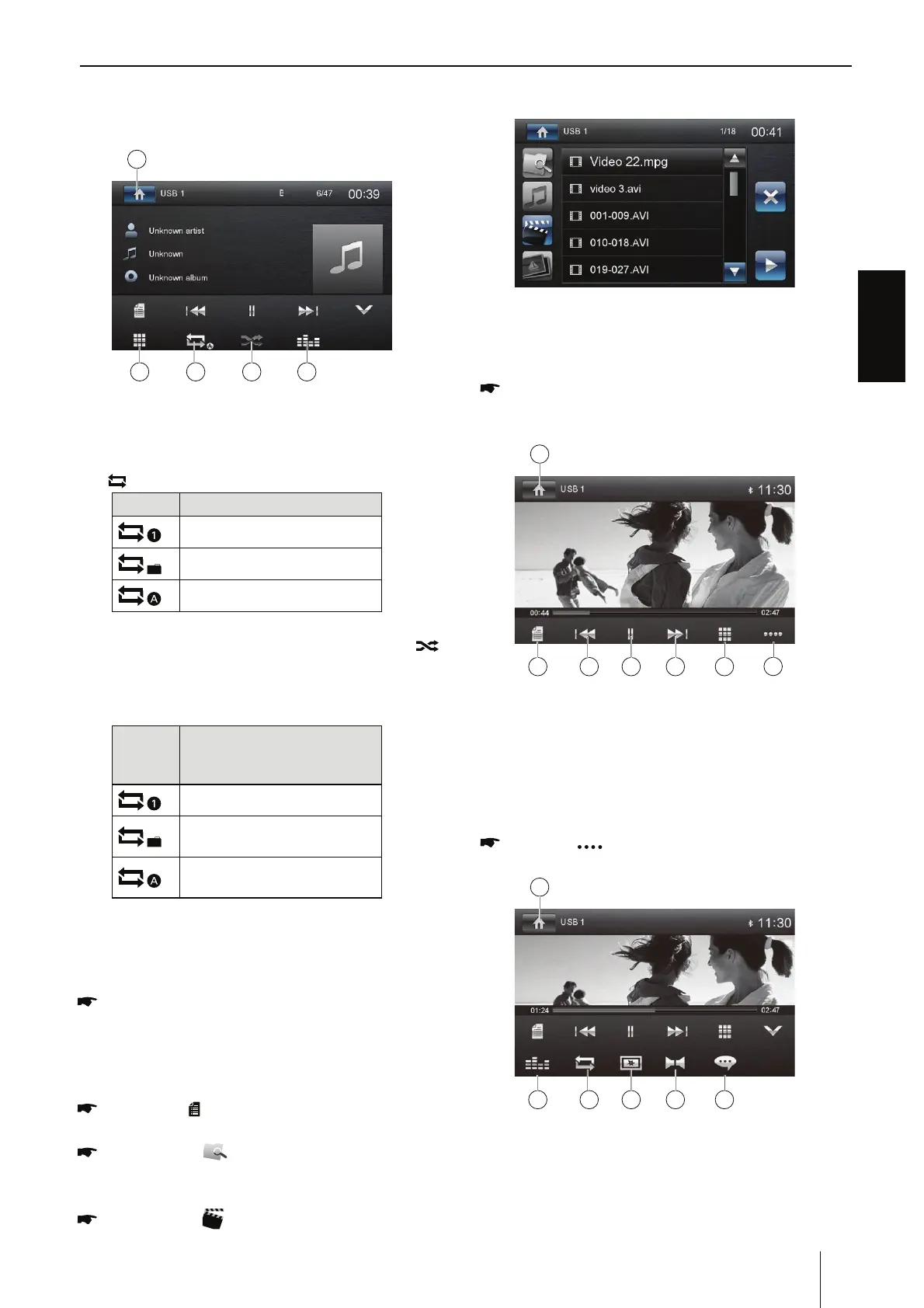 USB 1 6/47 00:39

Unknown artist
Unknown
Unknown album

USB 1 1/18 00:41

Video 22.mpg
video 3.avi
001-009.AVI
010-018.AVI
019-027.AVI

USB 1 11:30

00:44 02:47

USB 1 11:30

01:24 02:47