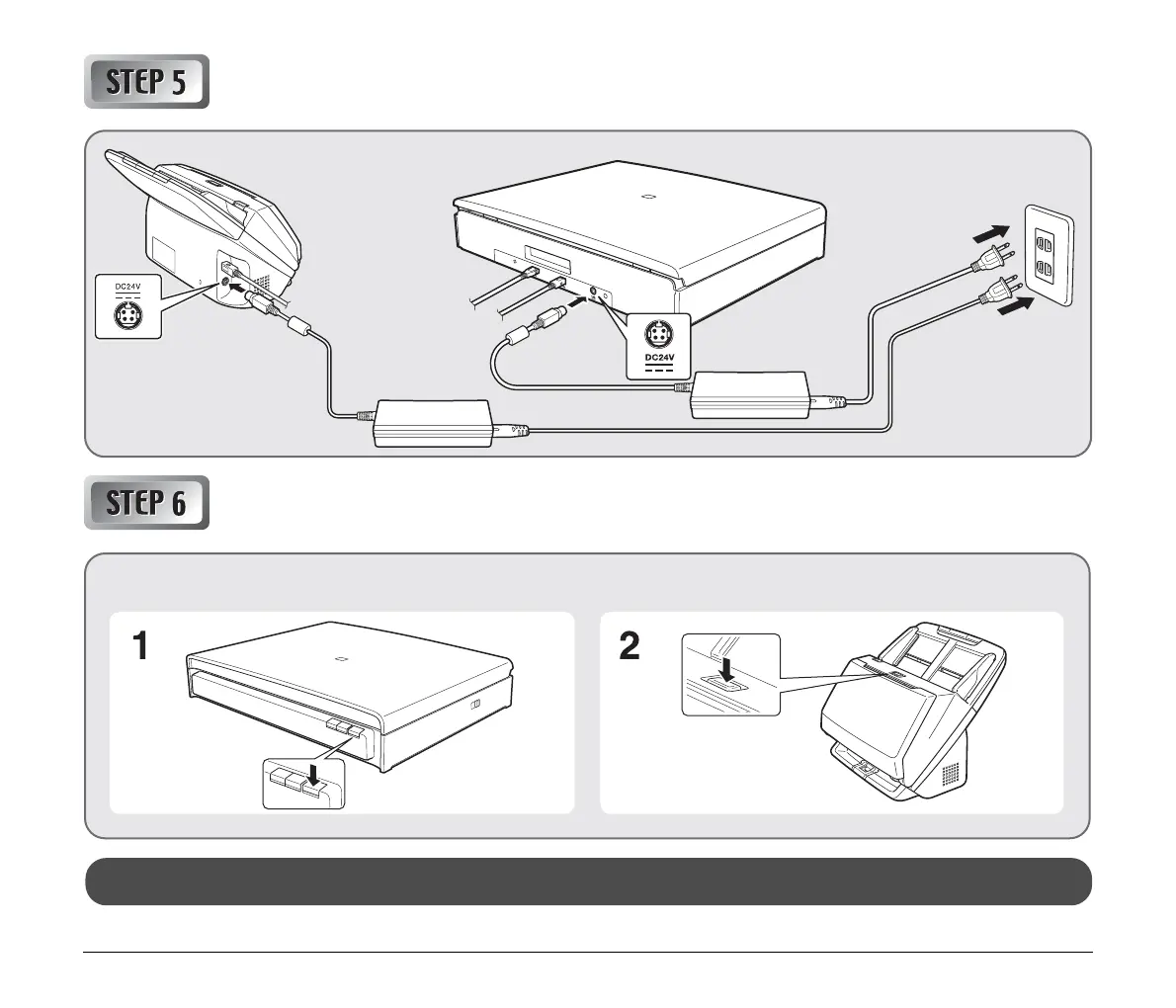 STEP 5

DC24V

DC24V

STEP 6

1

2