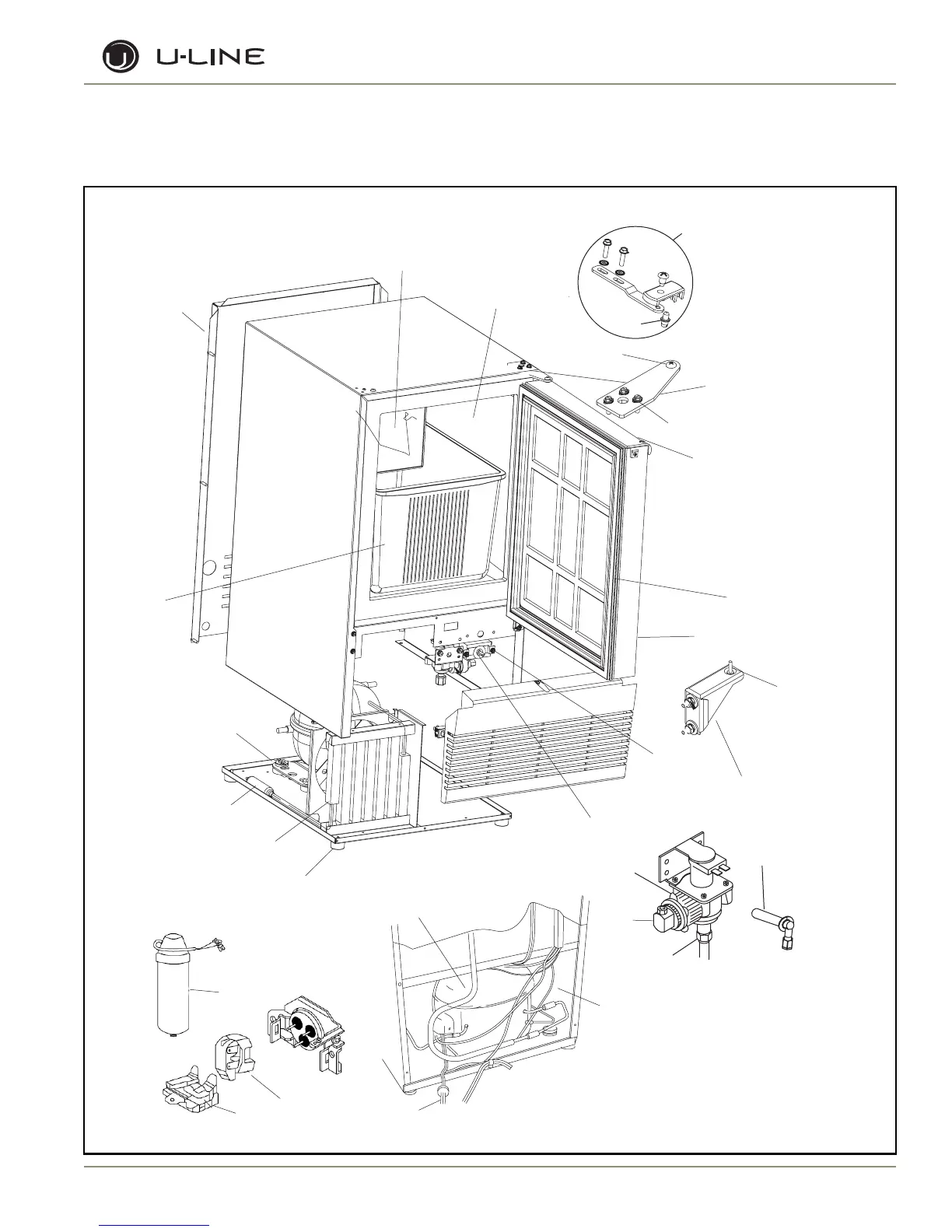 U-LINE