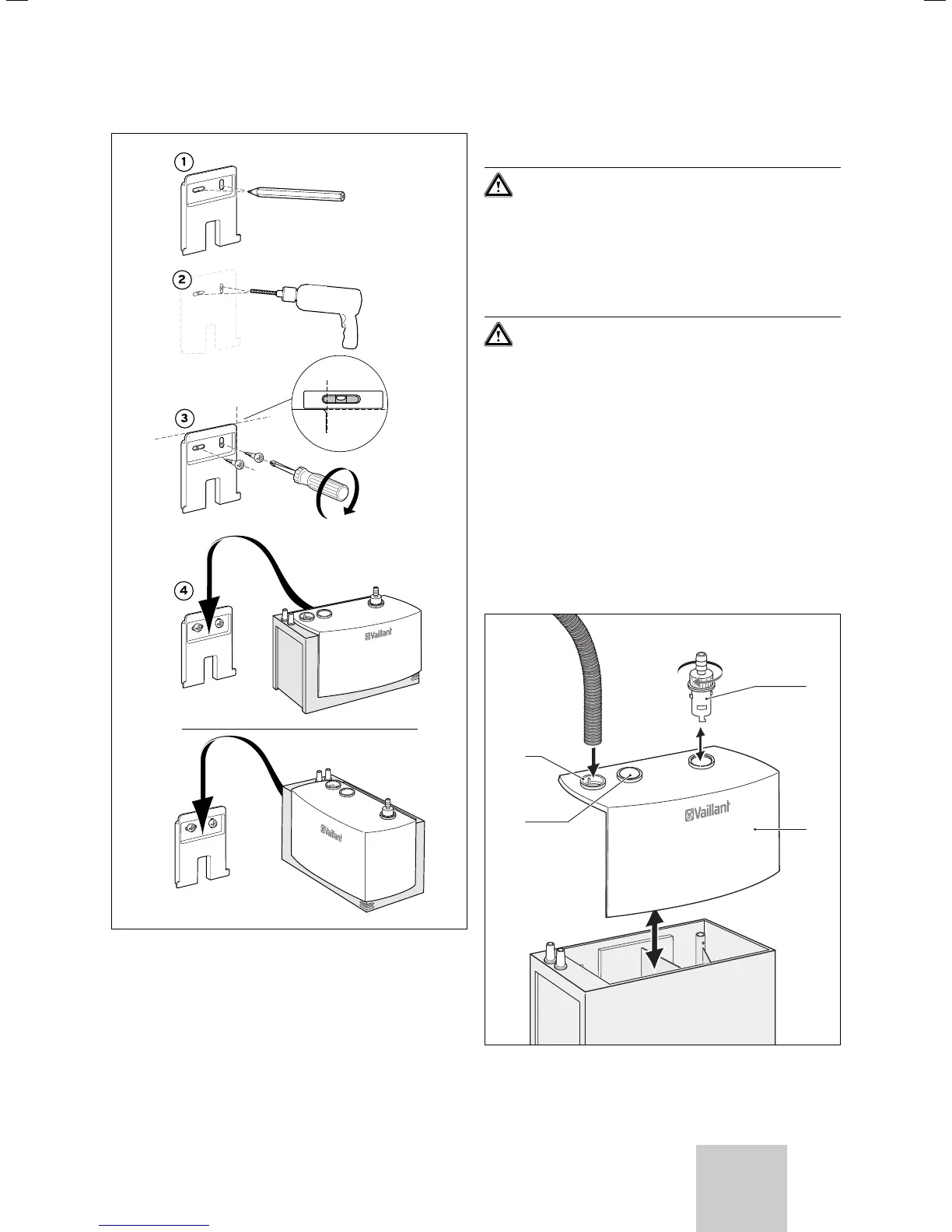 1

2

3

4

Vaillant

Vaillant

Vaillant