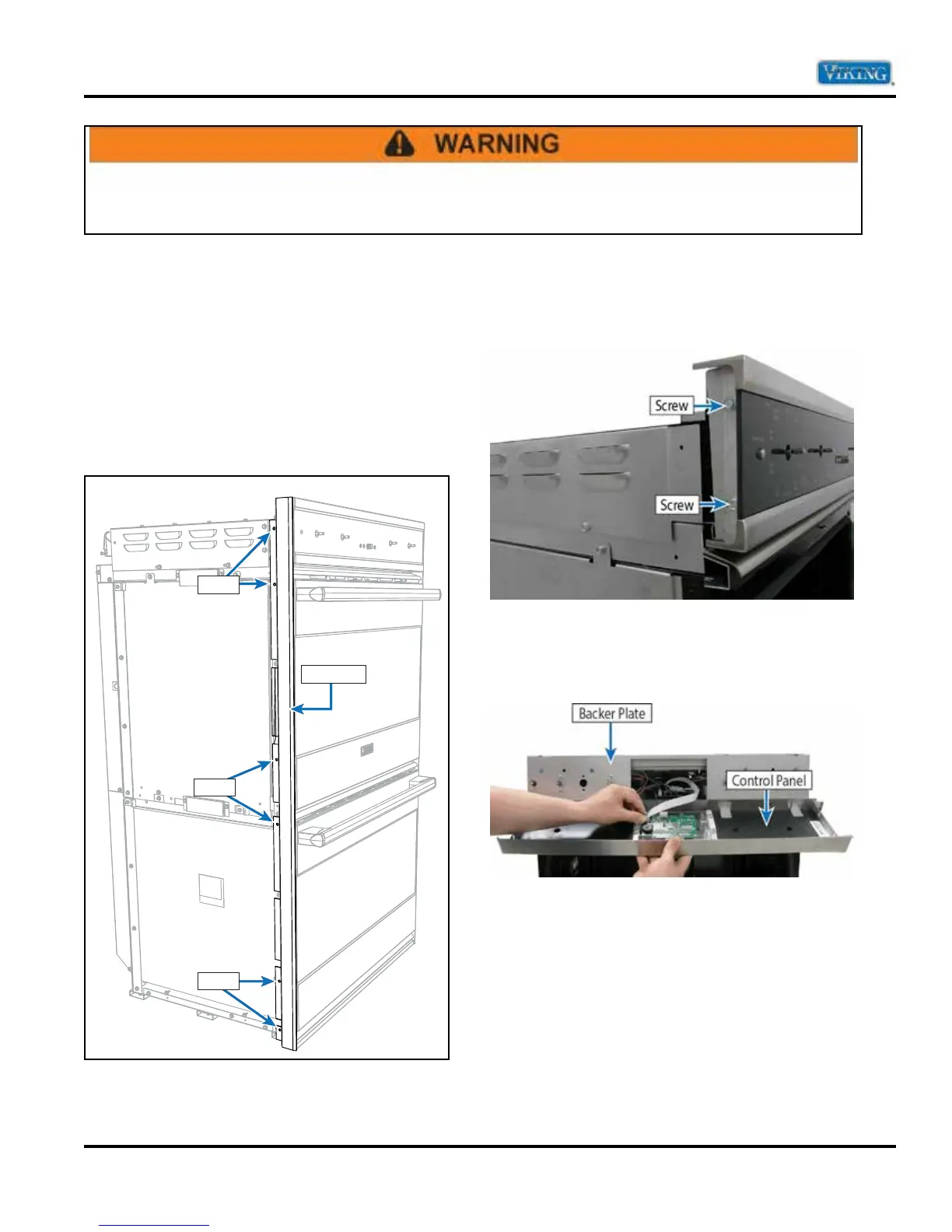 VIKING

WARNING

Screw

Screw

Backer Plate

Control Panel