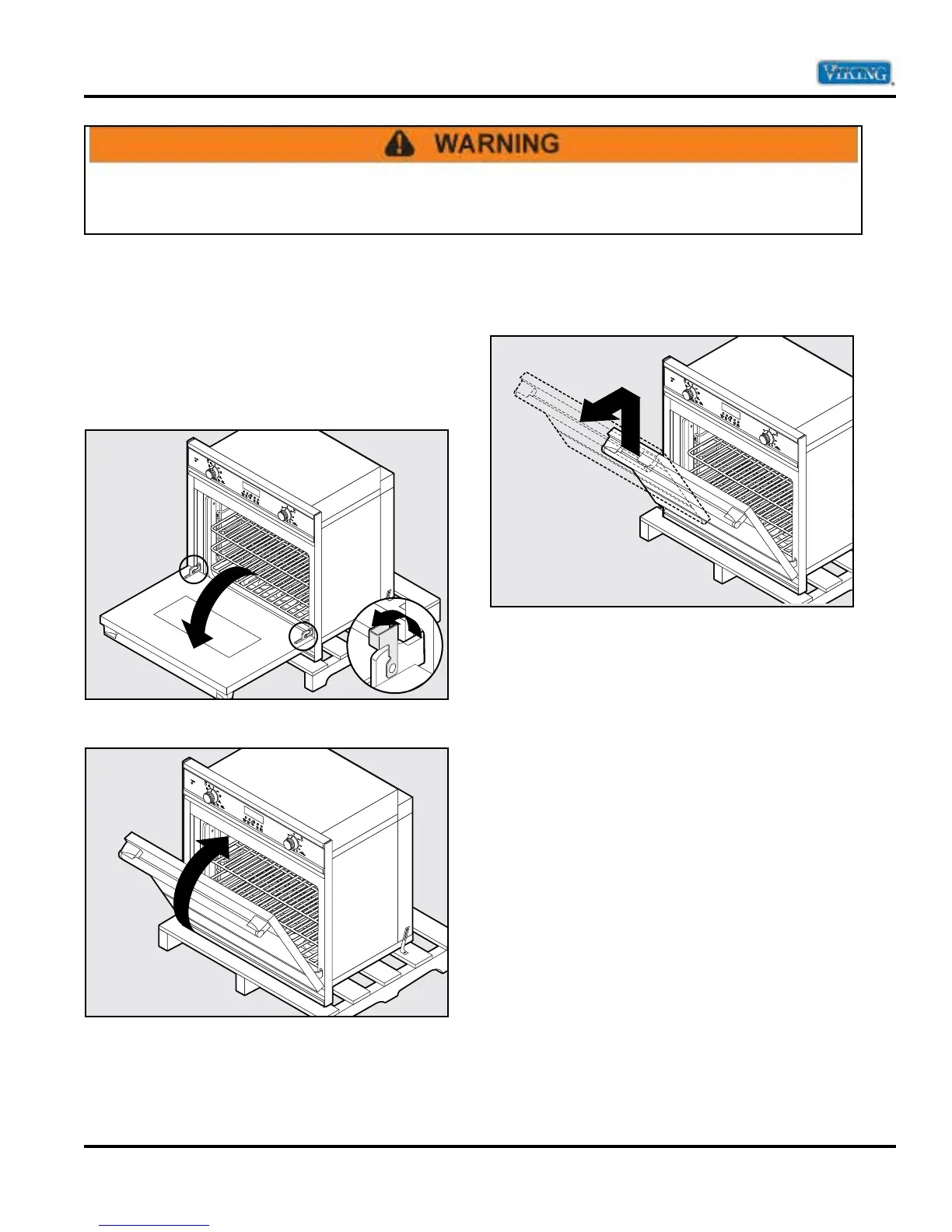 VIKING

WARNING