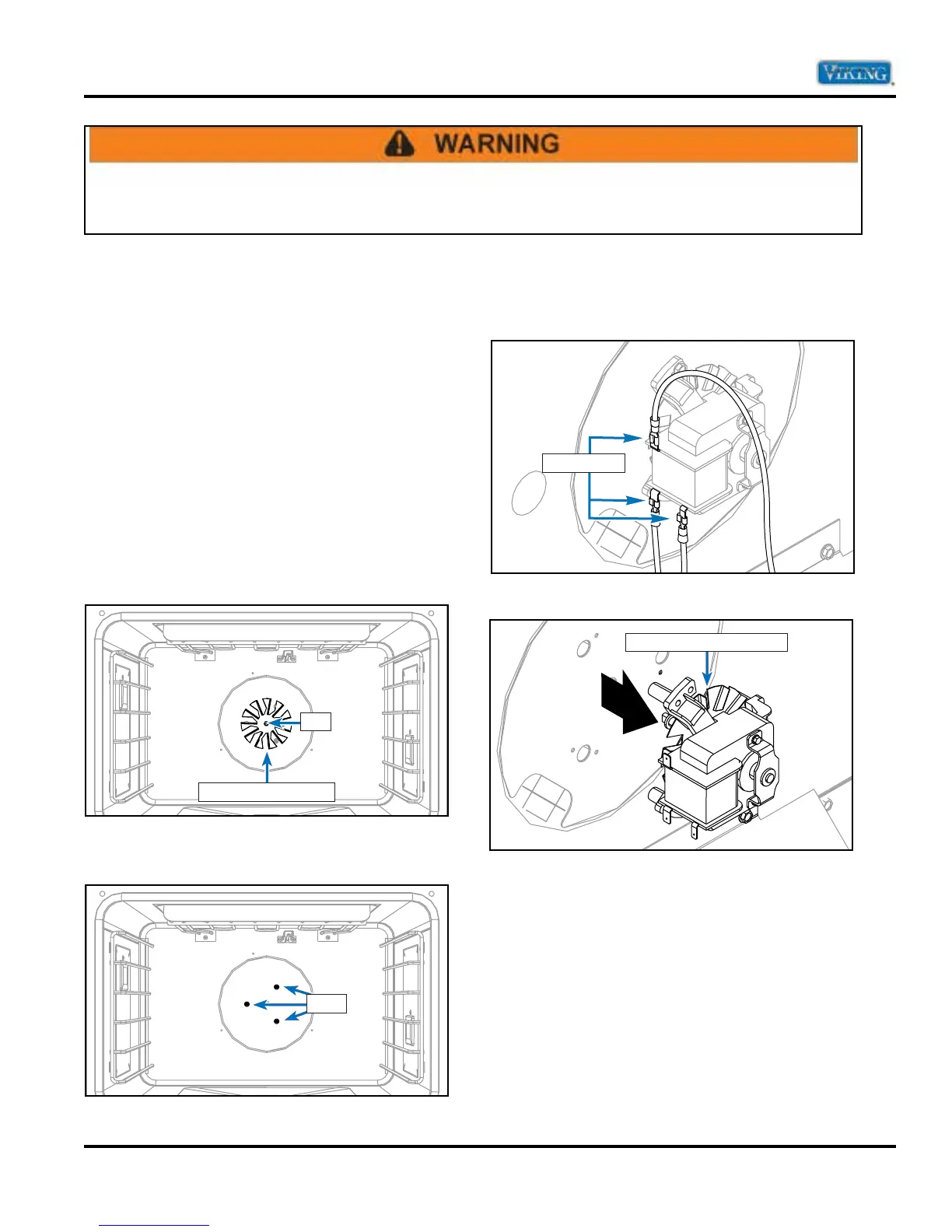 VIKING

WARNING